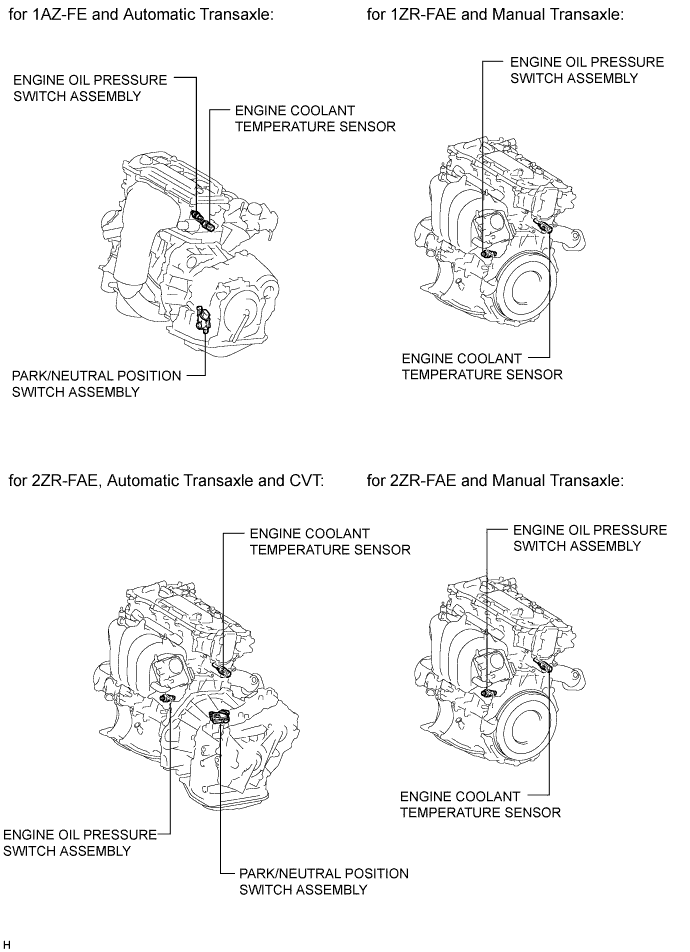 for 1AZ-FE and Automatic Transaxle:

ENGINE OIL PRESSURE SWITCH ASSEMBLY

ENGINE COOLANT TEMPERATURE SENSOR

PARK/NEUTRAL POSITION SWITCH ASSEMBLY

for 1ZR-FAE and Manual Transaxle:

ENGINE OIL PRESSURE SWITCH ASSEMBLY

ENGINE COOLANT TEMPERATURE SENSOR

for 2ZR-FAE, Automatic Transaxle and CVT:

ENGINE COOLANT TEMPERATURE SENSOR

ENGINE OIL PRESSURE SWITCH ASSEMBLY

PARK/NEUTRAL POSITION SWITCH ASSEMBLY

for 2ZR-FAE and Manual Transaxle:

ENGINE OIL PRESSURE SWITCH ASSEMBLY

ENGINE COOLANT TEMPERATURE SENSOR

H