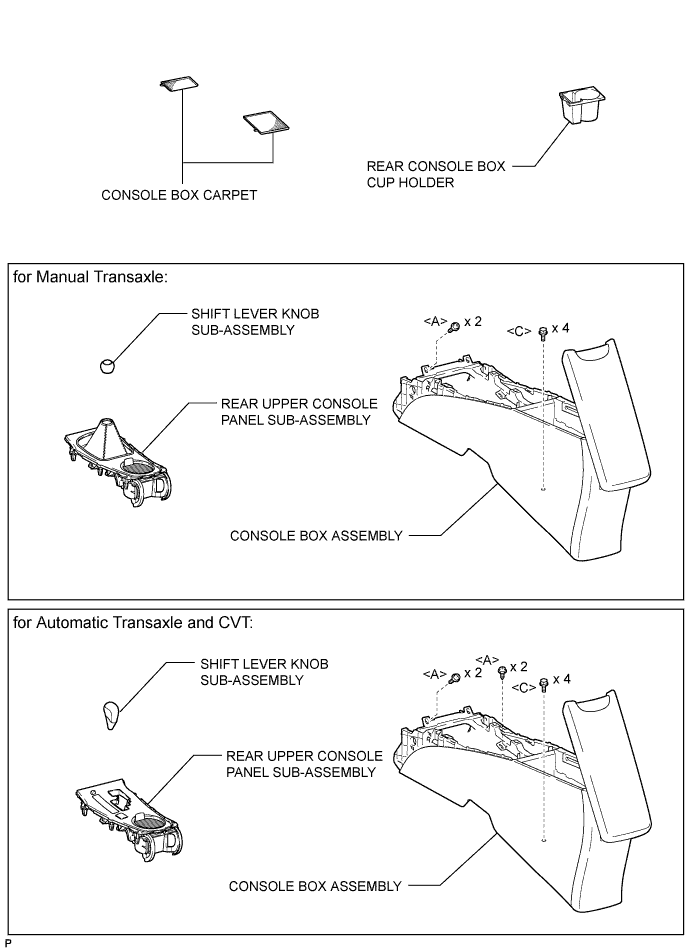 CONSOLE BOX CARPET

REAR CONSOLE BOX CUP HOLDER

for Manual Transaxle:

SHIFT LEVER KNOB SUB-ASSEMBLY

<A> x 2

<C> x 4

REAR UPPER CONSOLE PANEL SUB-ASSEMBLY

CONSOLE BOX ASSEMBLY

for Automatic Transaxle and CVT:

SHIFT LEVER KNOB SUB-ASSEMBLY

<A> x 2

<A> x 2

<C> x 4

REAR UPPER CONSOLE PANEL SUB-ASSEMBLY

CONSOLE BOX ASSEMBLY

P