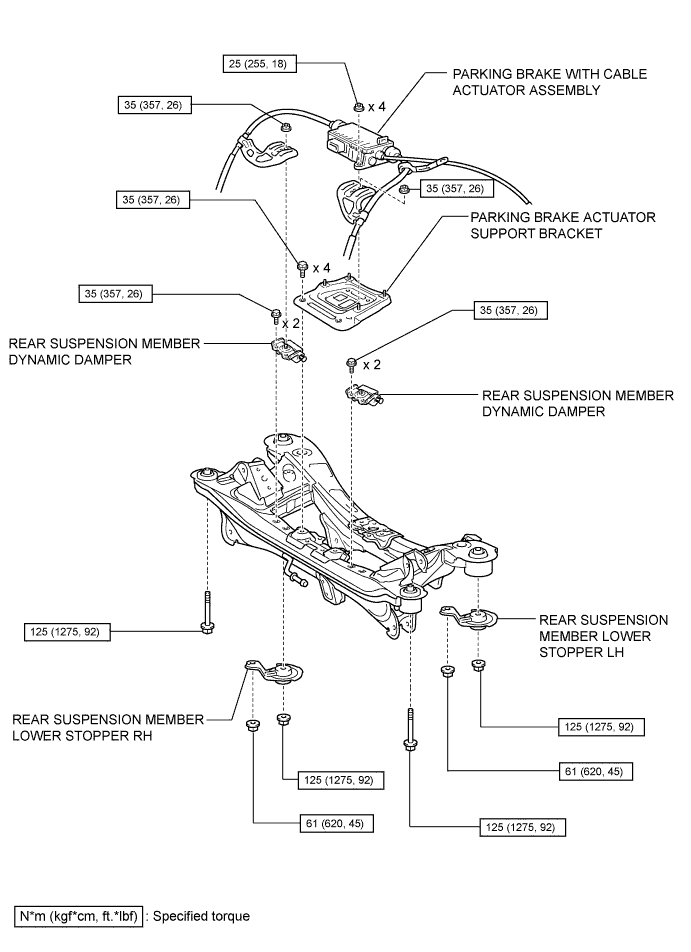 25 (255, 18)

x 4

PARKING BRAKE WITH CABLE ACTUATOR ASSEMBLY

35 (357, 26)

35 (357, 26)

35 (357, 26)

x 4

PARKING BRAKE ACTUATOR SUPPORT BRACKET

35 (357, 26)

x 2

35 (357, 26)

REAR SUSPENSION MEMBER DYNAMIC DAMPER

x 2

REAR SUSPENSION MEMBER DYNAMIC DAMPER

125 (1275, 92)

REAR SUSPENSION MEMBER LOWER STOPPER LH

REAR SUSPENSION MEMBER LOWER STOPPER RH

125 (1275, 92)

125 (1275, 92)

61 (620, 45)

61 (620, 45)

125 (1275, 92)

N*m (kgf*cm, ft.*lbf) : Specified torque