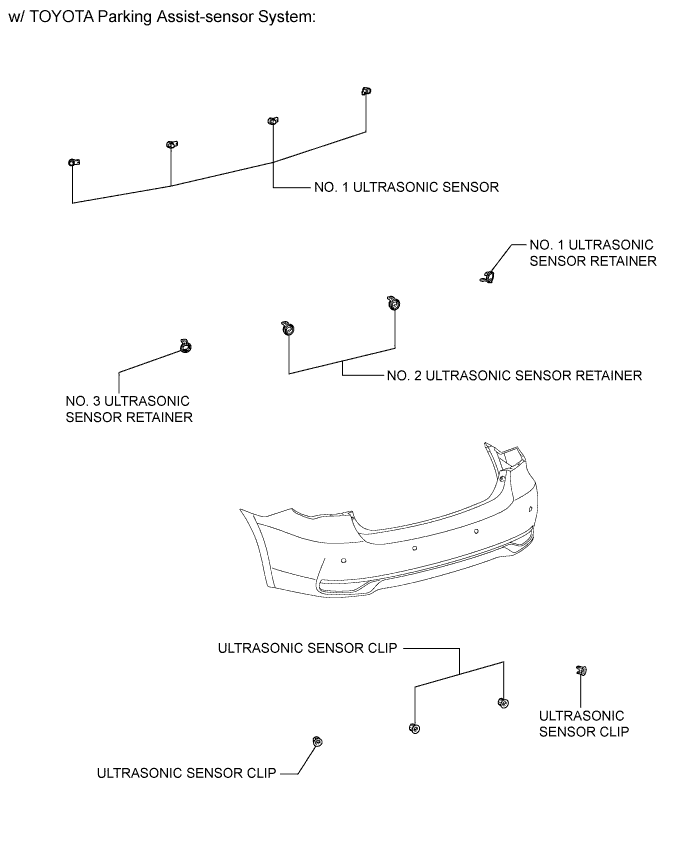 w/ TOYOTA Parking Assist-sensor System:

NO. 1 ULTRASONIC SENSOR

NO. 1 ULTRASONIC SENSOR RETAINER

NO. 2 ULTRASONIC SENSOR RETAINER

NO. 3 ULTRASONIC SENSOR RETAINER

ULTRASONIC SENSOR CLIP

ULTRASONIC SENSOR CLIP

ULTRASONIC SENSOR CLIP