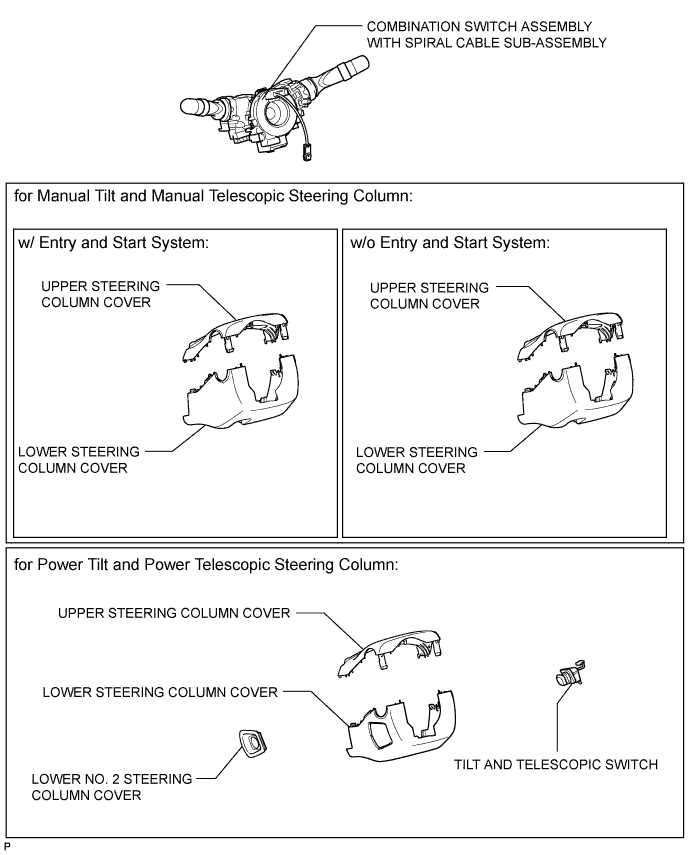 COMBINATION SWITCH ASSEMBLY WITH SPIRAL CABLE SUB-ASSEMBLY

for Manual Tilt and Manual Telescopic Steering Column:

w/ Entry and Start System:

UPPER STEERING COLUMN COVER

LOWER STEERING COLUMN COVER

w/o Entry and Start System:

UPPER STEERING COLUMN COVER

LOWER STEERING COLUMN COVER

for Power Tilt and Power Telescopic Steering Column:

UPPER STEERING COLUMN COVER

LOWER STEERING COLUMN COVER

LOWER NO. 2 STEERING COLUMN COVER

TILT AND TELESCOPIC SWITCH

P