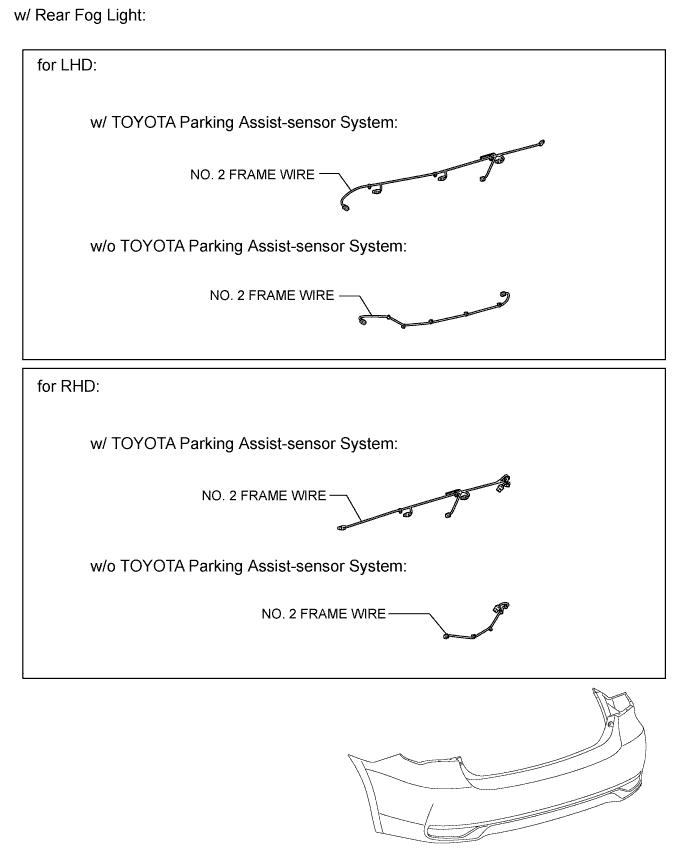 w/ Rear Fog Light:

for LHD:

w/ TOYOTA Parking Assist-sensor System:

NO. 2 FRAME WIRE

w/o TOYOTA Parking Assist-sensor System:

NO. 2 FRAME WIRE

for RHD:

w/ TOYOTA Parking Assist-sensor System:

NO. 2 FRAME WIRE

w/o TOYOTA Parking Assist-sensor System:

NO. 2 FRAME WIRE