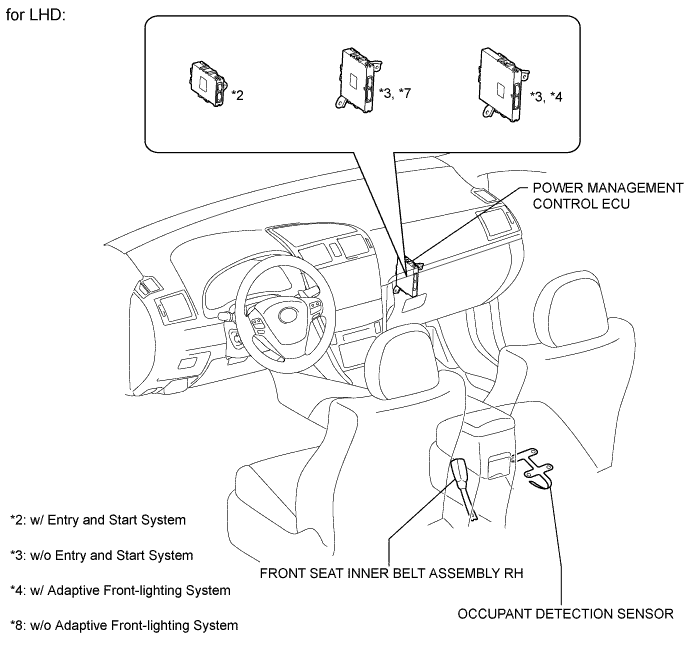 for LHD:

*2

*3, *7

*3, *4

POWER MANAGEMENT CONTROL ECU

*2: w/ Entry and Start System

*3: w/o Entry and Start System

*4: w/ Adaptive Front-lighting System

*8: w/o Adaptive Front-lighting System

FRONT SEAT INNER BELT ASSEMBLY RH

OCCUPANT DETECTION SENSOR