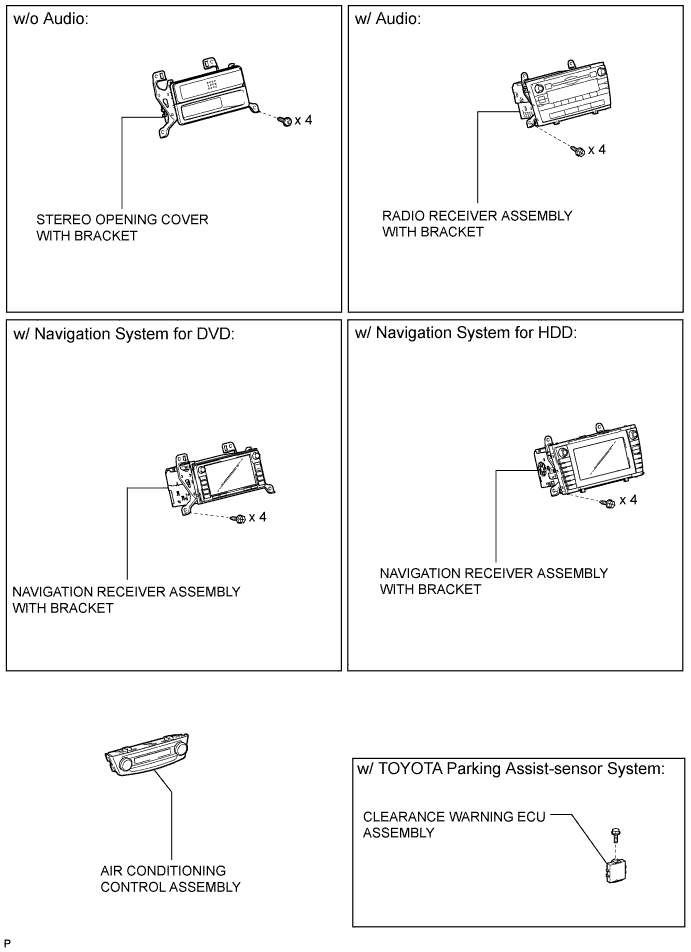 w/o Audio:

x 4

STEREO OPENING COVER WITH BRACKET

w/ Audio:

x 4

RADIO RECEIVER ASSEMBLY WITH BRACKET

w/ Navigation System for DVD:

x 4

NAVIGATION RECEIVER ASSEMBLY WITH BRACKET

w/ Navigation System for HDD:

x 4

NAVIGATION RECEIVER ASSEMBLY WITH BRACKET

AIR CONDITIONING CONTROL ASSEMBLY

w/ TOYOTA Parking Assist-sensor System:

CLEARANCE WARNING ECU ASSEMBLY

P