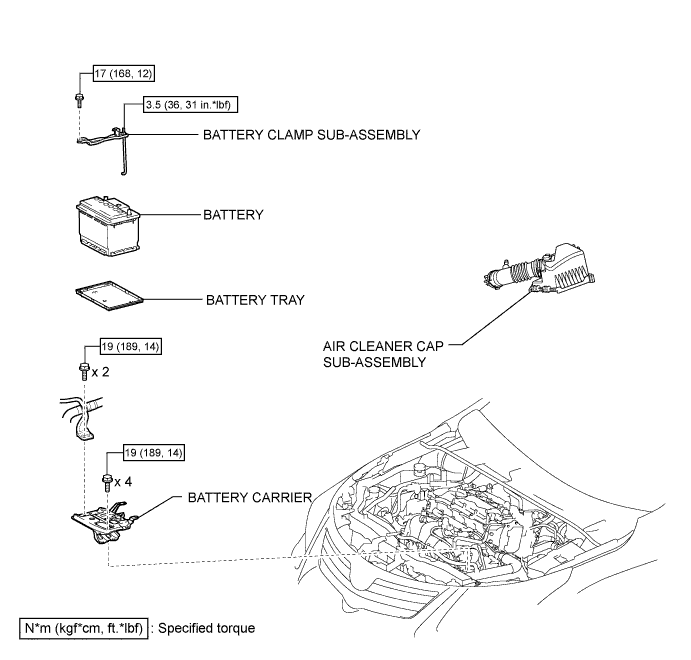 17 (168, 12)

3.5 (36, 31 in.*lbf)

BATTERY CLAMP SUB-ASSEMBLY

BATTERY

BATTERY TRAY

AIR CLEANER CAP SUB-ASSEMBLY

19 (189, 14)

x 2

19 (189, 14)

x 4

BATTERY CARRIER

N*m (kgf*cm, ft.*lbf) : Specified torque