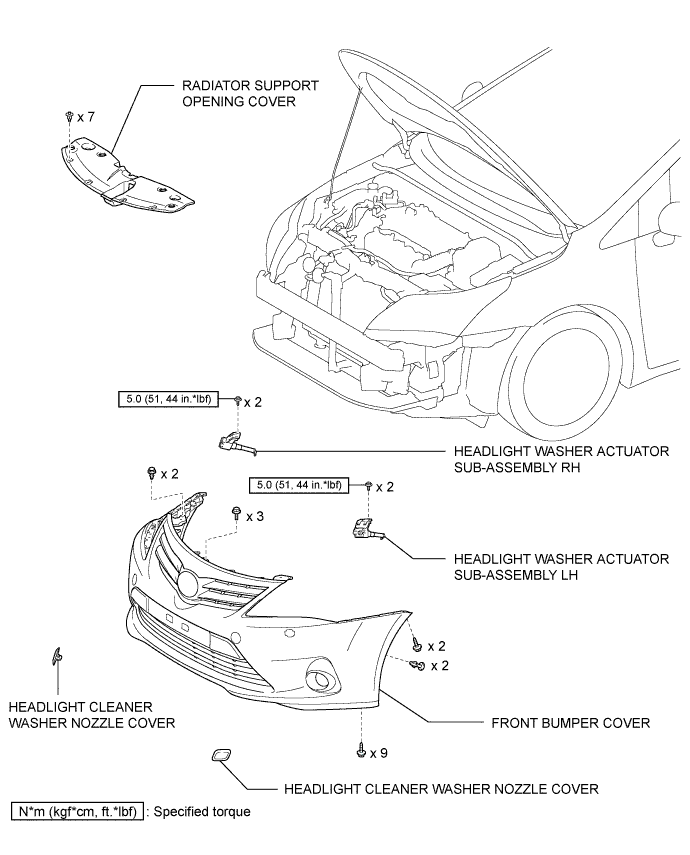 RADIATOR SUPPORT OPENING COVER

x 7

5.0 (51, 44 in.*lbf)

x 2

HEADLIGHT WASHER ACTUATOR SUB-ASSEMBLY RH

x 2

5.0 (51, 44 in.*lbf)

x 2

x 3

HEADLIGHT WASHER ACTUATOR SUB-ASSEMBLY LH

x 2

x 2

HEADLIGHT CLEANER WASHER NOZZLE COVER

FRONT BUMPER COVER

x 9

HEADLIGHT CLEANER WASHER NOZZLE COVER

N*m (kgf*cm, ft.*lbf) : Specified torque