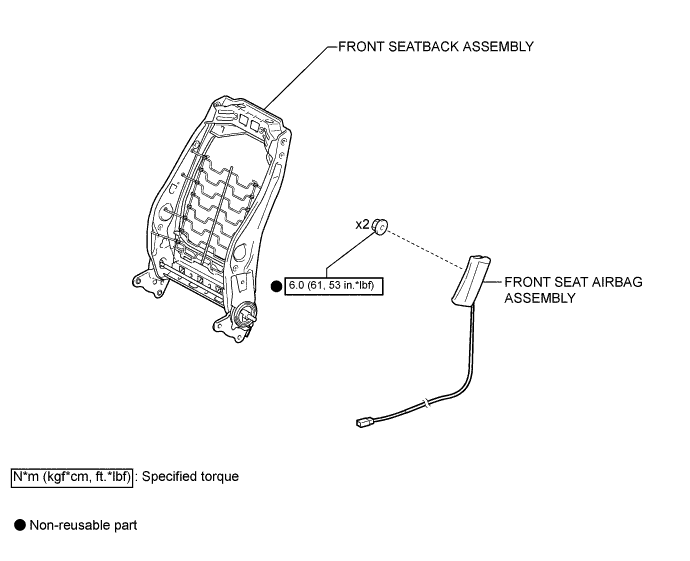 FRONT SEATBACK ASSEMBLY

x2

● 6.0 (61, 53 in.*lbf)

FRONT SEAT AIRBAG ASSEMBLY

N*m (kgf*cm, ft.*lbf) : Specified torque

● Non-reusable part