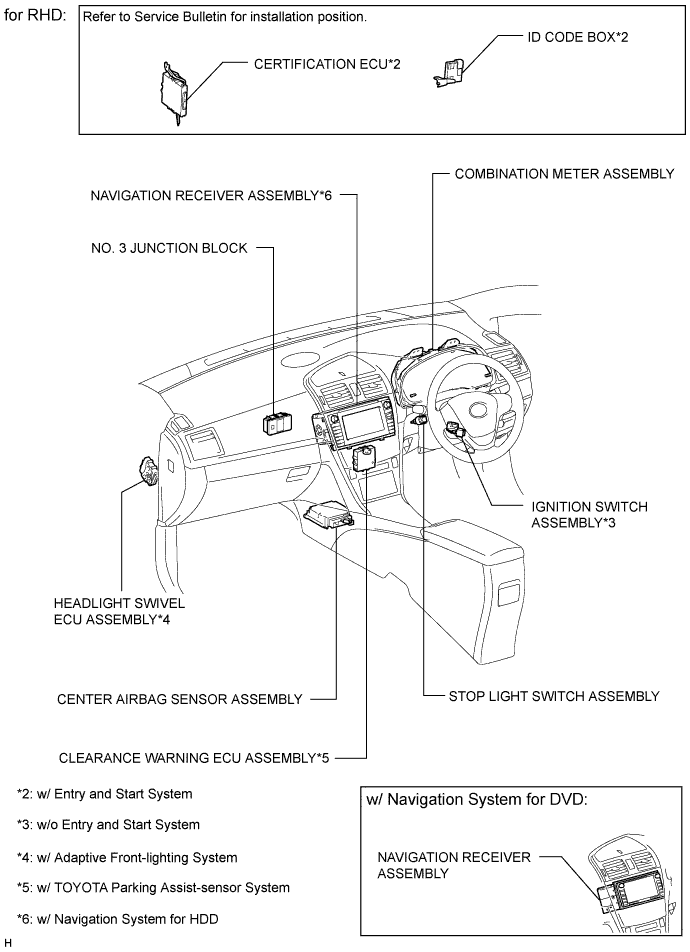 for RHD:

Refer to Service Bulletin for installation position.

CERTIFICATION ECU*2

ID CODE BOX*2

COMBINATION METER ASSEMBLY

NAVIGATION RECEIVER ASSEMBLY*6

NO. 3 JUNCTION BLOCK

IGNITION SWITCH ASSEMBLY*3

HEADLIGHT SWIVEL ECU ASSEMBLY*4

CENTER AIRBAG SENSOR ASSEMBLY

STOP LIGHT SWITCH ASSEMBLY

CLEARANCE WARNING ECU ASSEMBLY*5

*2: w/ Entry and Start System

*3: w/o Entry and Start System

*4: w/ Adaptive Front-lighting System

*5: w/ TOYOTA Parking Assist-sensor System

*6: w/ Navigation System for HDD

w/ Navigation System for DVD:

NAVIGATION RECEIVER ASSEMBLY

H