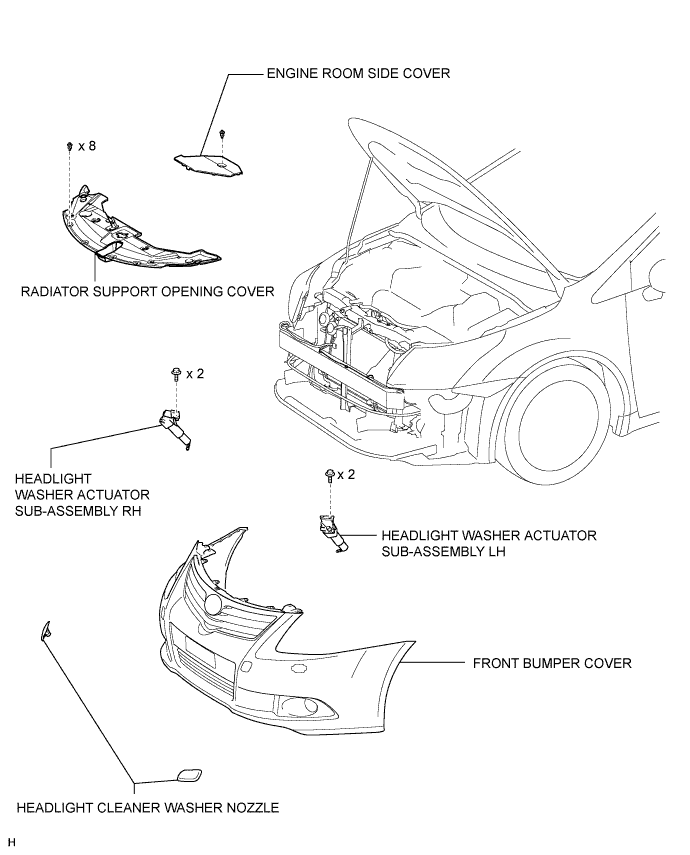 ENGINE ROOM SIDE COVER

x 8

RADIATOR SUPPORT OPENING COVER

x 2

HEADLIGHT WASHER ACTUATOR SUB-ASSEMBLY RH

x 2

HEADLIGHT WASHER ACTUATOR SUB-ASSEMBLY LH

FRONT BUMPER COVER

HEADLIGHT CLEANER WASHER NOZZLE

H