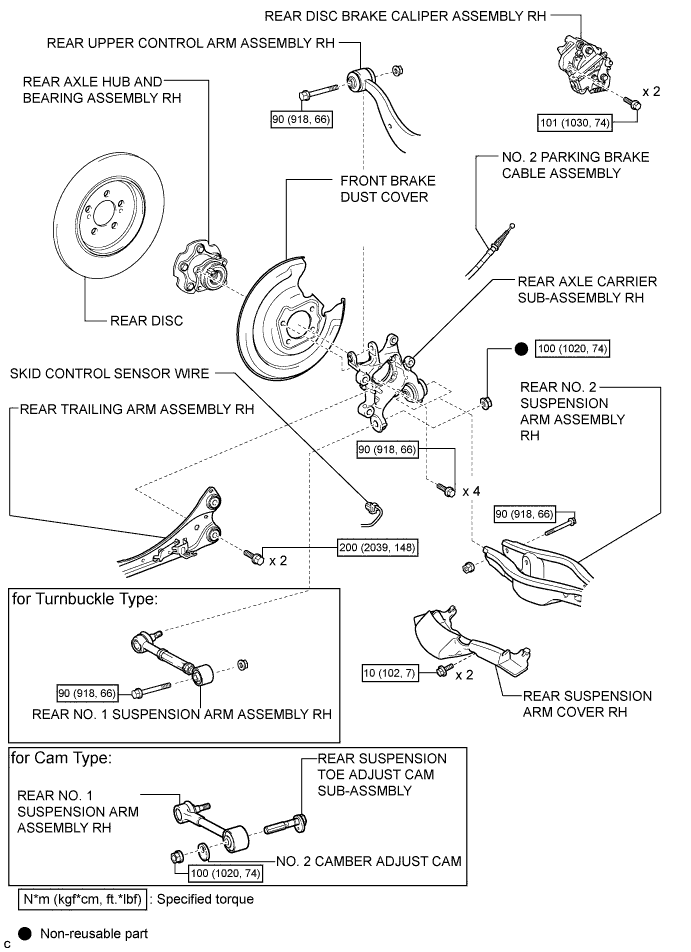 REAR DISC BRAKE CALIPER ASSEMBLY RH

REAR UPPER CONTROL ARM ASSEMBLY RH

REAR AXLE HUB AND BEARING ASSEMBLY RH

90 (918, 66)

x 2

101 (1030, 74)

NO. 2 PARKING BRAKE CABLE ASSEMBLY

FRONT BRAKE DUST COVER

REAR AXLE CARRIER SUB-ASSEMBLY RH

REAR DISC

100 (1020, 74)

SKID CONTROL SENSOR WIRE

REAR NO. 2 SUSPENSION ARM ASSEMBLY RH

REAR TRAILING ARM ASSEMBLY RH

90 (918, 66)

x 4

90 (918, 66)

x 2

200 (2039, 148)

for Turnbuckle Type:

90 (918, 66)

REAR NO. 1 SUSPENSION ARM ASSEMBLY RH

10 (102, 7)

x 2

REAR SUSPENSION ARM COVER RH

for Cam Type:

REAR SUSPENSION TOE ADJUST CAM SUB-ASSMBLY

REAR NO. 1 SUSPENSION ARM ASSEMBLY RH

NO. 2 CAMBER ADJUST CAM

100 (1020, 74)

N*m (kgf*cm, ft.*lbf) : Specified torque

Non-reusable part

C