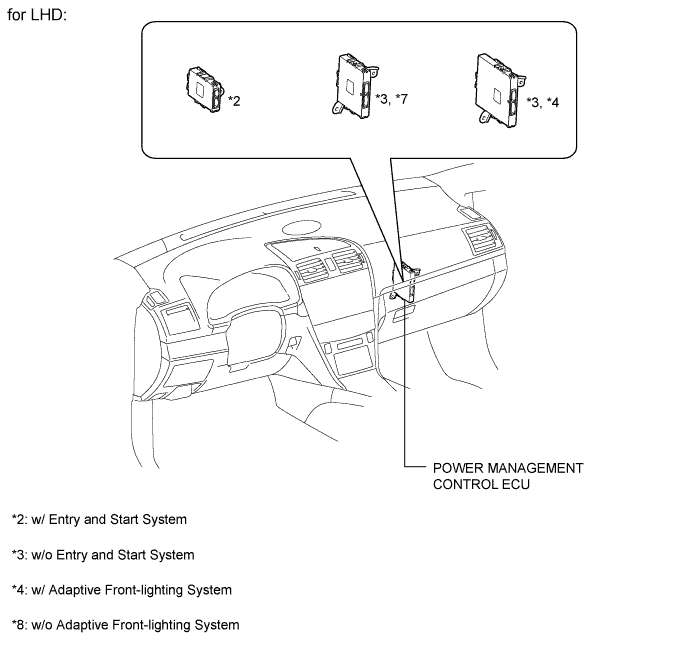 for LHD:

*2

*3, *7

*3, *4

POWER MANAGEMENT CONTROL ECU

*2: w/ Entry and Start System

*3: w/o Entry and Start System

*4: w/ Adaptive Front-lighting System

*8: w/o Adaptive Front-lighting System