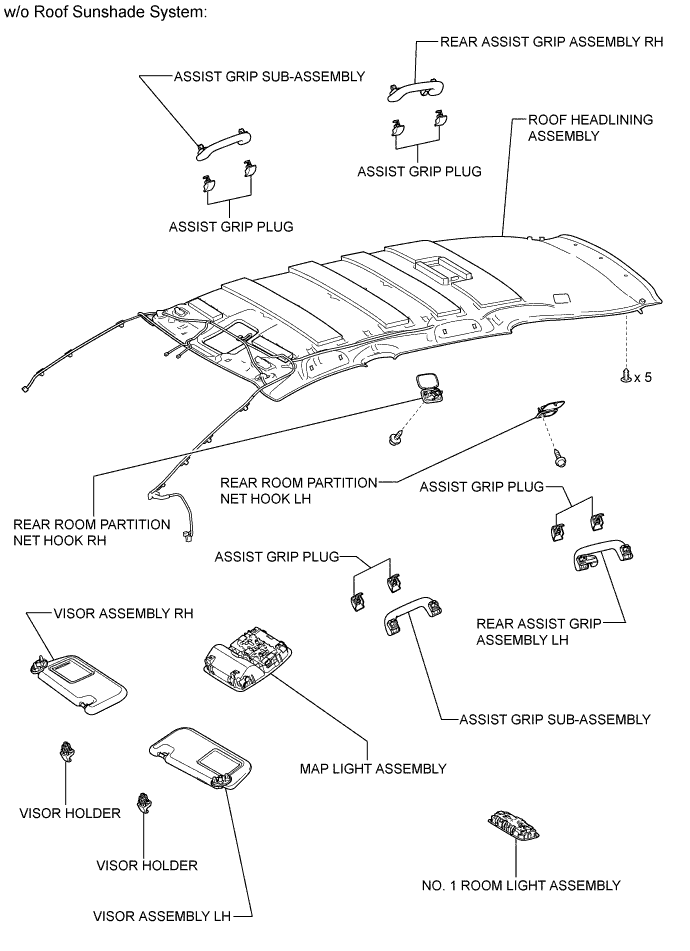 w/o Roof Sunshade System:

REAR ASSIST GRIP ASSEMBLY RH

ASSIST GRIP SUB-ASSEMBLY

ROOF HEADLINING ASSEMBLY

ASSIST GRIP PLUG

ASSIST GRIP PLUG

x 5

REAR ROOM PARTITION NET HOOK LH

ASSIST GRIP PLUG

REAR ROOM PARTITION NET HOOK RH

ASSIST GRIP PLUG

VISOR ASSEMBLY RH

REAR ASSIST GRIP ASSEMBLY LH

ASSIST GRIP SUB-ASSEMBLY

MAP LIGHT ASSEMBLY

VISOR HOLDER

VISOR HOLDER

NO. 1 ROOM LIGHT ASSEMBLY

VISOR ASSEMBLY LH