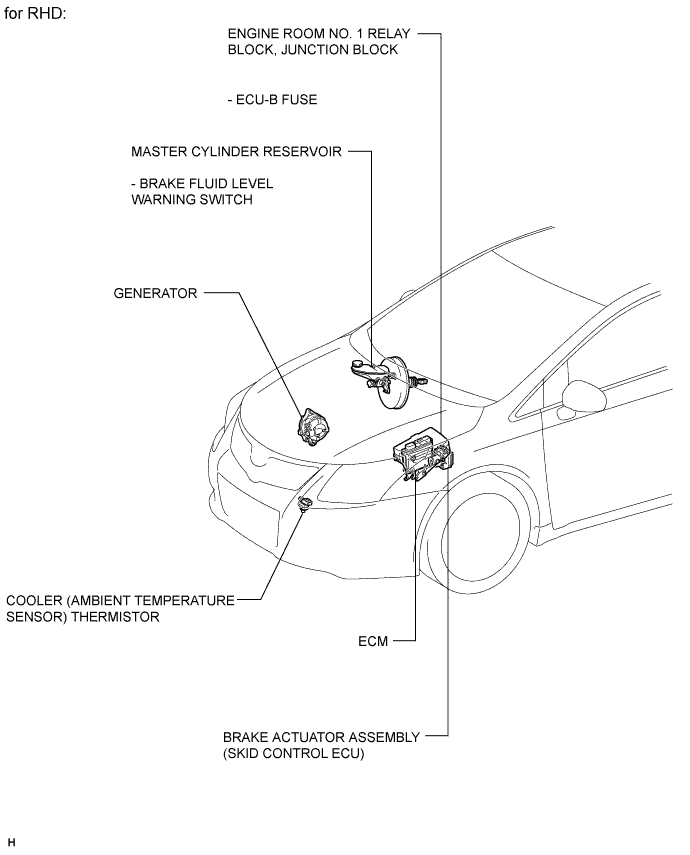 for RHD:

ENGINE ROOM NO. 1 RELAY BLOCK, JUNCTION BLOCK

- ECU-B FUSE

MASTER CYLINDER RESERVOIR

- BRAKE FLUID LEVEL WARNING SWITCH

GENERATOR

COOLER (AMBIENT TEMPERATURE SENSOR) THERMISTOR

ECM

BRAKE ACTUATOR ASSEMBLY (SKID CONTROL ECU)

H