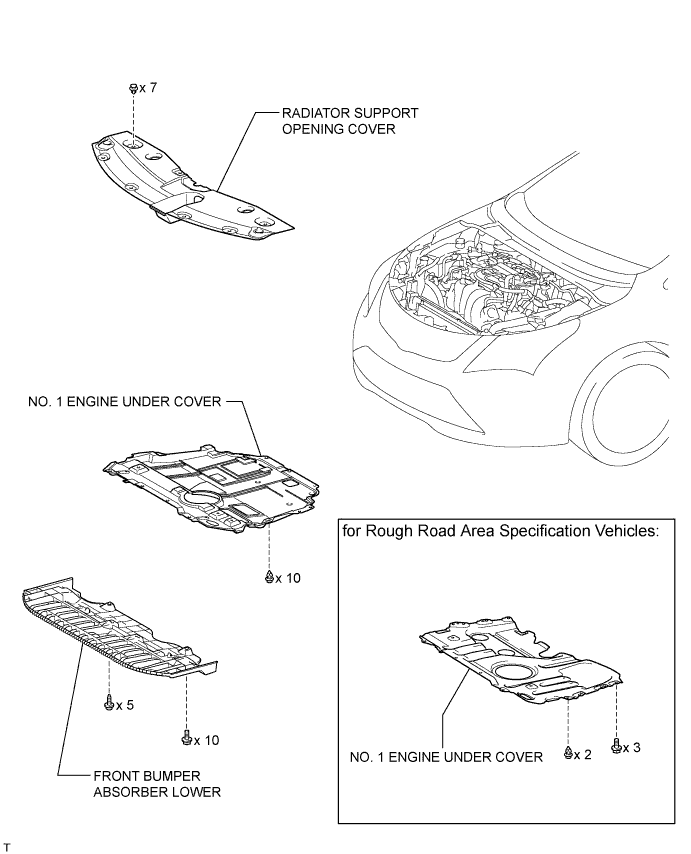 x 7

RADIATOR SUPPORT OPENING COVER

NO. 1 ENGINE UNDER COVER

x 10

x 5

x 10

FRONT BUMPER ABSORBER LOWER

for Rough Road Area Specification Vehicles:

NO. 1 ENGINE UNDER COVER

x 2

x 3

T