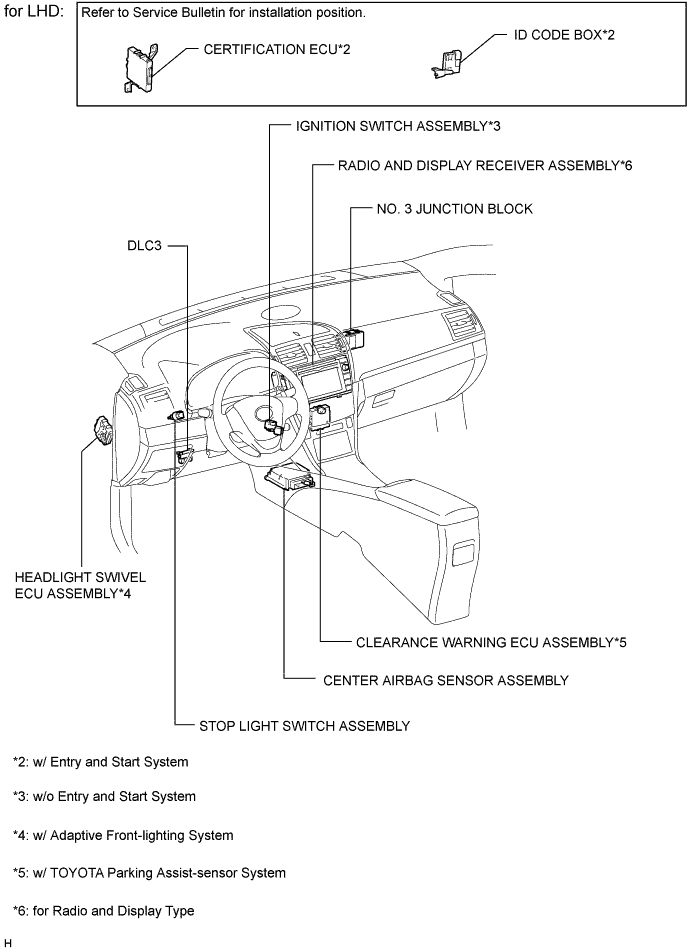 for LHD:

Refer to Service Bulletin for installation position.

CERTIFICATION ECU*2

ID CODE BOX*2

IGNITION SWITCH ASSEMBLY*3

RADIO AND DISPLAY RECEIVER ASSEMBLY*6

NO. 3 JUNCTION BLOCK

DLC3

HEADLIGHT SWIVEL ECU ASSEMBLY*4

CLEARANCE WARNING ECU ASSEMBLY*5

CENTER AIRBAG SENSOR ASSEMBLY

STOP LIGHT SWITCH ASSEMBLY

*2: w/ Entry and Start System

*3: w/o Entry and Start System

*4: w/ Adaptive Front-lighting System

*5: w/ TOYOTA Parking Assist-sensor System

*6: for Radio and Display Type

H