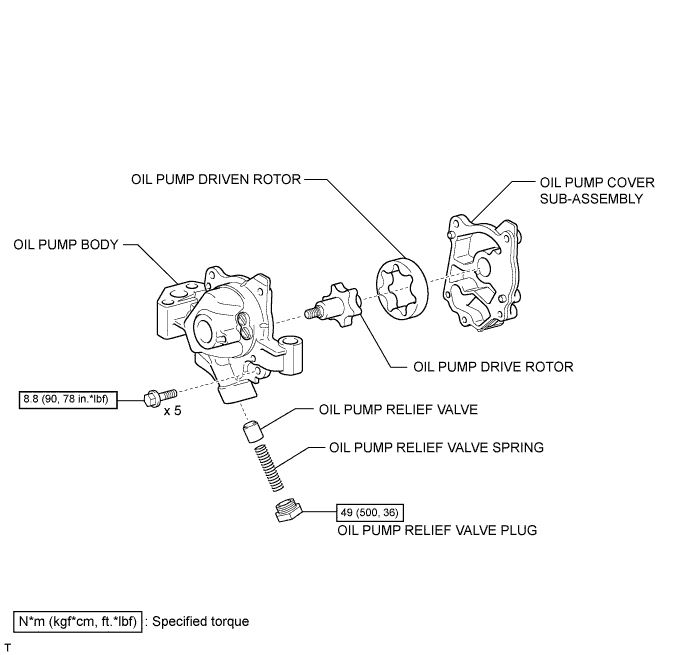 OIL PUMP DRIVEN ROTOR

OIL PUMP COVER SUB-ASSEMBLY

OIL PUMP BODY

OIL PUMP DRIVE ROTOR

8.8 (90, 78 in.*lbf)

x 5

OIL PUMP RELIEF VALVE

OIL PUMP RELIEF VALVE SPRING

49 (500, 36)

OIL PUMP RELIEF VALVE PLUG

N*m (kgf*cm, ft.*lbf) : Specified torque

T