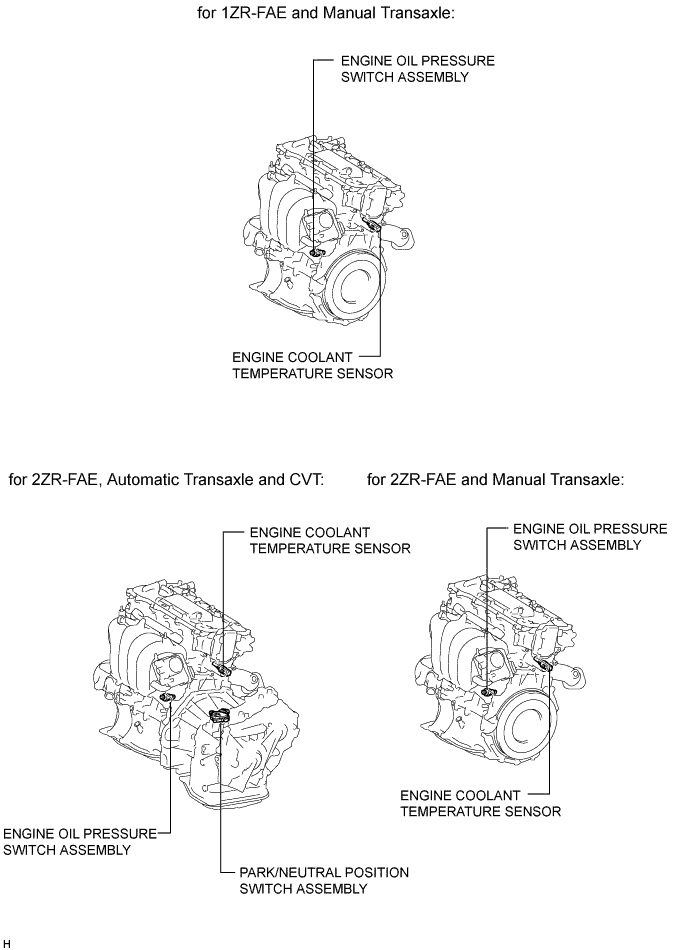 for 1ZR-FAE and Manual Transaxle:

ENGINE OIL PRESSURE SWITCH ASSEMBLY

ENGINE COOLANT TEMPERATURE SENSOR

for 2ZR-FAE, Automatic Transaxle and CVT:

ENGINE COOLANT TEMPERATURE SENSOR

ENGINE OIL PRESSURE SWITCH ASSEMBLY

PARK/NEUTRAL POSITION SWITCH ASSEMBLY

for 2ZR-FAE and Manual Transaxle:

ENGINE OIL PRESSURE SWITCH ASSEMBLY

ENGINE COOLANT TEMPERATURE SENSOR

H