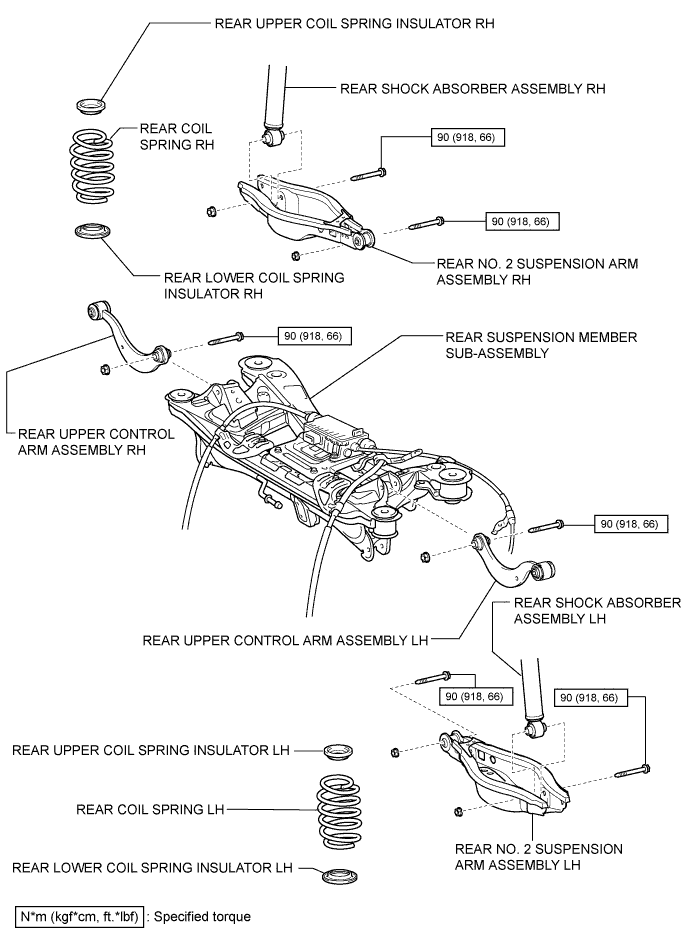 REAR UPPER COIL SPRING INSULATOR RH

REAR SHOCK ABSORBER ASSEMBLY RH

REAR COIL SPRING RH

90 (918, 66)

90 (918, 66)

REAR NO. 2 SUSPENSION ARM ASSEMBLY RH

REAR LOWER COIL SPRING INSULATOR RH

90 (918, 66)

REAR SUSPENSION MEMBER SUB-ASSEMBLY

REAR UPPER CONTROL ARM ASSEMBLY RH

90 (918, 66)

REAR SHOCK ABSORBER ASSEMBLY LH

REAR UPPER CONTROL ARM ASSEMBLY LH

90 (918, 66)

90 (918, 66)

REAR UPPER COIL SPRING INSULATOR LH

REAR COIL SPRING LH

REAR NO. 2 SUSPENSION ARM ASSEMBLY LH

REAR LOWER COIL SPRING INSULATOR LH

N*m (kgf*cm, ft.*lbf) : Specified torque