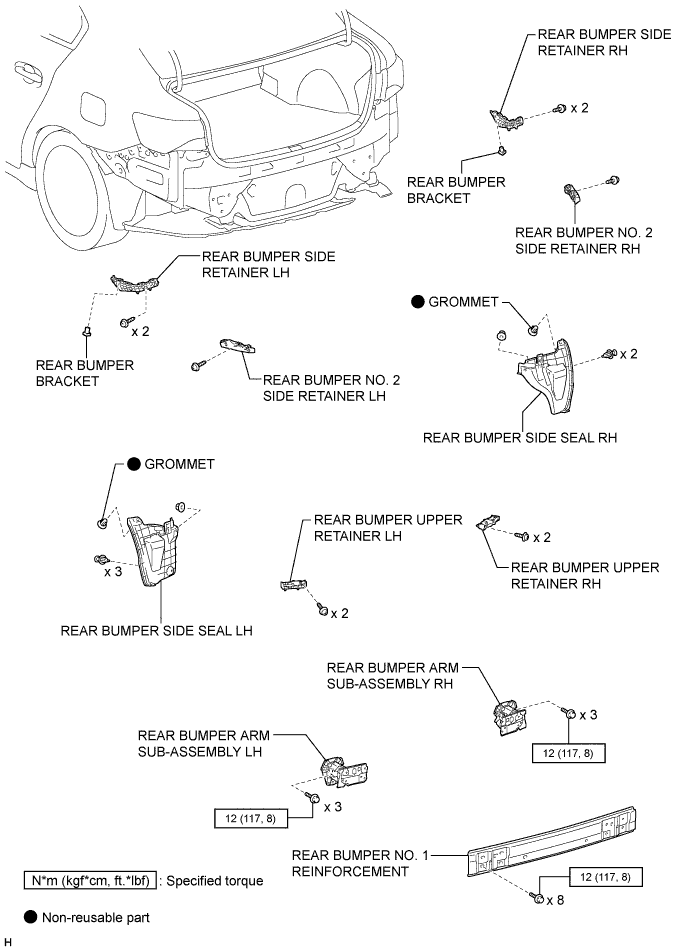 REAR BUMPER SIDE RETAINER RH

x 2

REAR BUMPER BRACKET

REAR BUMPER NO. 2 SIDE RETAINER RH

REAR BUMPER SIDE RETAINER LH

x 2

REAR BUMPER BRACKET

REAR BUMPER NO. 2 SIDE RETAINER LH

● GROMMET

x 2

REAR BUMPER SIDE SEAL RH

● GROMMET

x 3

REAR BUMPER SIDE SEAL LH

REAR BUMPER UPPER RETAINER LH

x 2

x 2

REAR BUMPER UPPER RETAINER RH

REAR BUMPER ARM SUB-ASSEMBLY RH

x 3

12 (117, 8)

REAR BUMPER ARM SUB-ASSEMBLY LH

x 3

12 (117, 8)

REAR BUMPER NO. 1 REINFORCEMENT

12 (117, 8)

x 8

N*m (kgf*cm, ft.*lbf) : Specified torque

● Non-reusable part

H