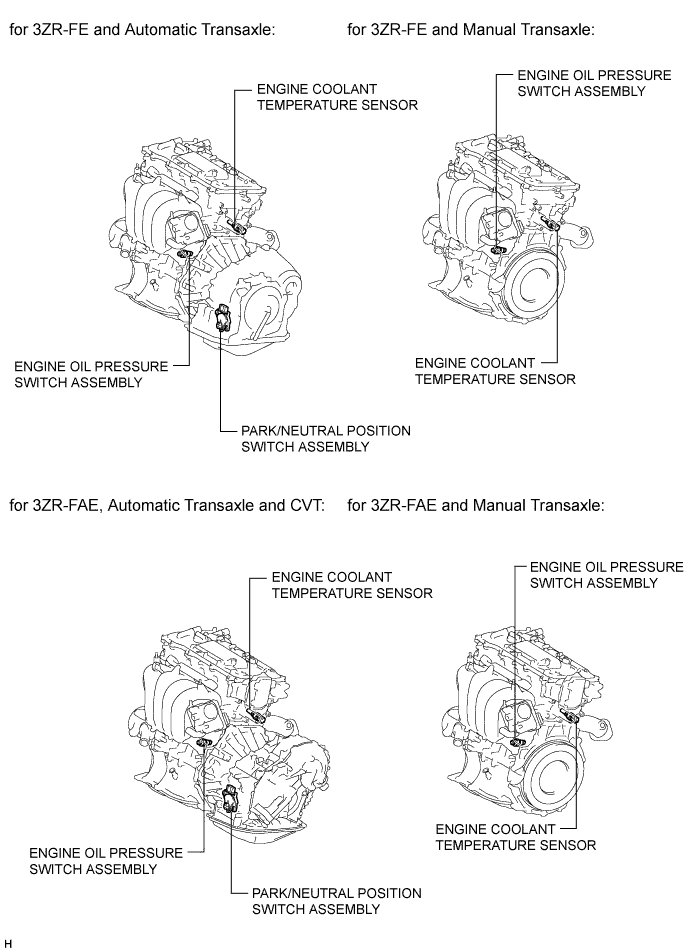 for 3ZR-FE and Automatic Transaxle:

ENGINE COOLANT TEMPERATURE SENSOR

ENGINE OIL PRESSURE SWITCH ASSEMBLY

PARK/NEUTRAL POSITION SWITCH ASSEMBLY

for 3ZR-FE and Manual Transaxle:

ENGINE OIL PRESSURE SWITCH ASSEMBLY

ENGINE COOLANT TEMPERATURE SENSOR

for 3ZR-FAE, Automatic Transaxle and CVT:

ENGINE COOLANT TEMPERATURE SENSOR

ENGINE OIL PRESSURE SWITCH ASSEMBLY

PARK/NEUTRAL POSITION SWITCH ASSEMBLY

for 3ZR-FAE and Manual Transaxle:

ENGINE OIL PRESSURE SWITCH ASSEMBLY

ENGINE COOLANT TEMPERATURE SENSOR

H