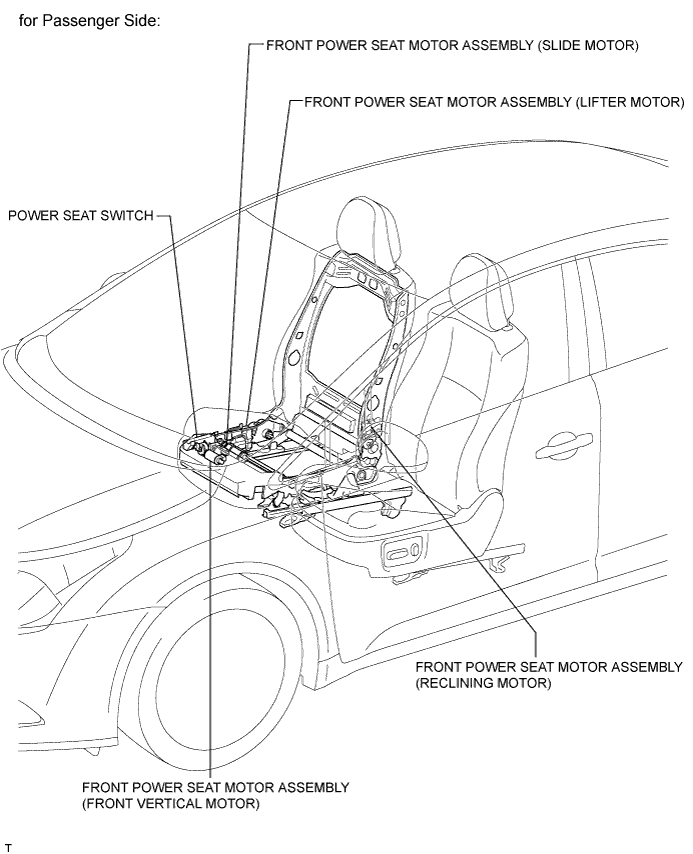 for Passenger Side:

FRONT POWER SEAT MOTOR ASSEMBLY (SLIDE MOTOR)

FRONT POWER SEAT MOTOR ASSEMBLY (LIFTER MOTOR)

POWER SEAT SWITCH

FRONT POWER SEAT MOTOR ASSEMBLY (RECLINING MOTOR)

FRONT POWER SEAT MOTOR ASSEMBLY (FRONT VERTICAL MOTOR)

T