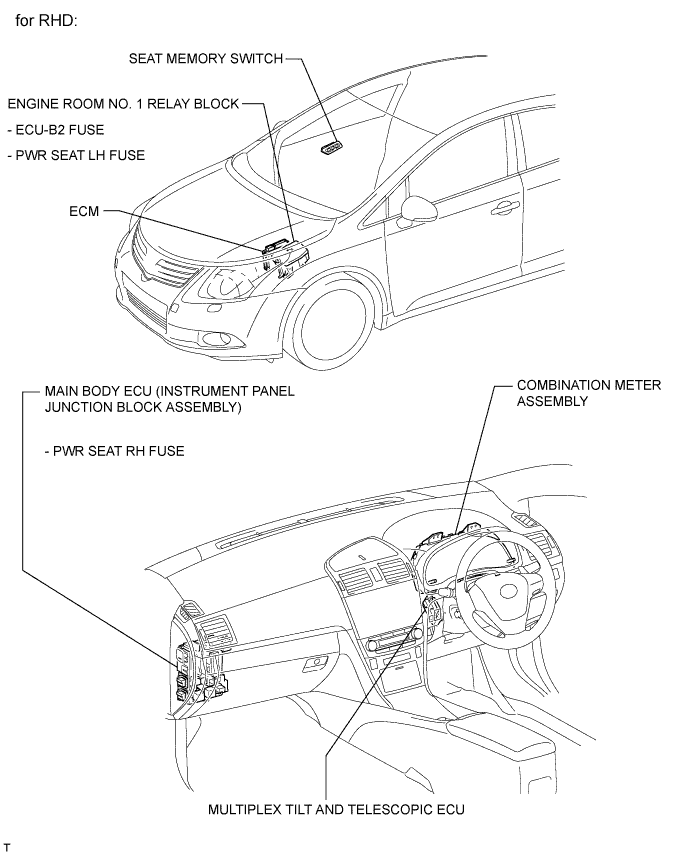 for RHD:

SEAT MEMORY SWITCH

ENGINE ROOM NO. 1 RELAY BLOCK

- ECU-B2 FUSE

- PWR SEAT LH FUSE

ECM

MAIN BODY ECU (INSTRUMENT PANEL JUNCTION BLOCK ASSEMBLY)

- PWR SEAT RH FUSE

COMBINATION METER ASSEMBLY

MULTIPLEX TILT AND TELESCOPIC ECU

T