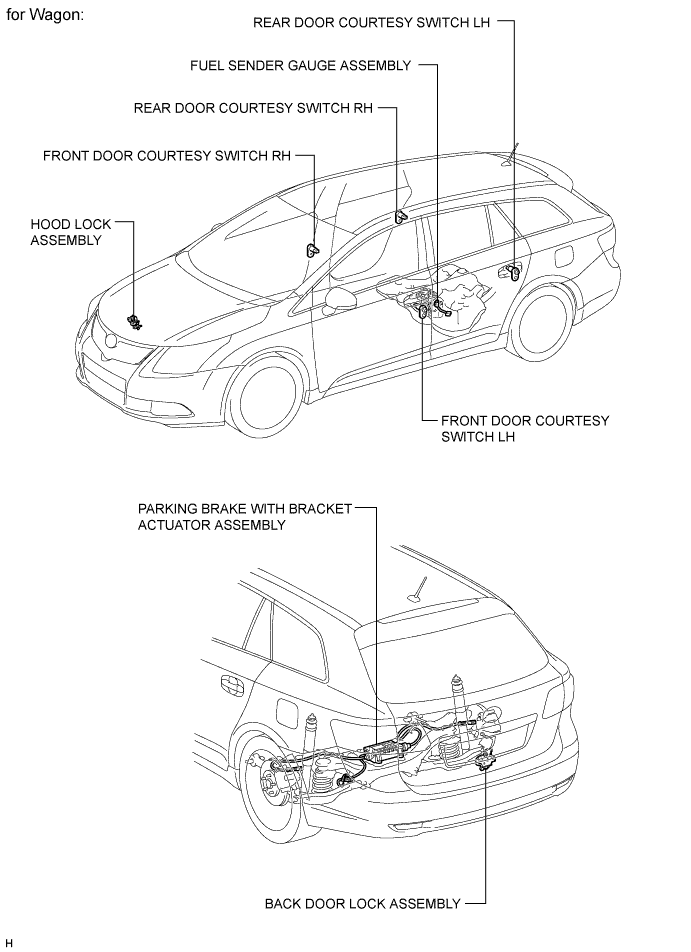 for Wagon:

REAR DOOR COURTESY SWITCH LH

FUEL SENDER GAUGE ASSEMBLY

REAR DOOR COURTESY SWITCH RH

FRONT DOOR COURTESY SWITCH RH

HOOD LOCK ASSEMBLY

FRONT DOOR COURTESY SWITCH LH

PARKING BRAKE WITH BRACKET ACTUATOR ASSEMBLY

BACK DOOR LOCK ASSEMBLY

H