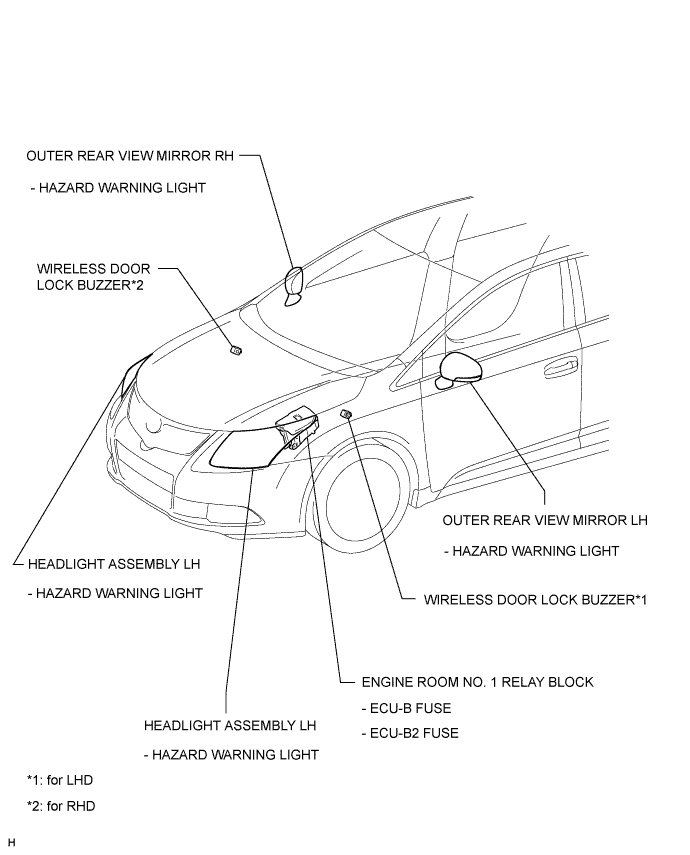 OUTER REAR VIEW MIRROR RH

- HAZARD WARNING LIGHT

WIRELESS DOOR LOCK BUZZER*2

OUTER REAR VIEW MIRROR LH

- HAZARD WARNING LIGHT

HEADLIGHT ASSEMBLY LH

- HAZARD WARNING LIGHT

WIRELESS DOOR LOCK BUZZER*1

ENGINE ROOM NO. 1 RELAY BLOCK

- ECU-B FUSE

- ECU-B2 FUSE

HEADLIGHT ASSEMBLY LH

- HAZARD WARNING LIGHT

*1: for LHD

*2: for RHD

H