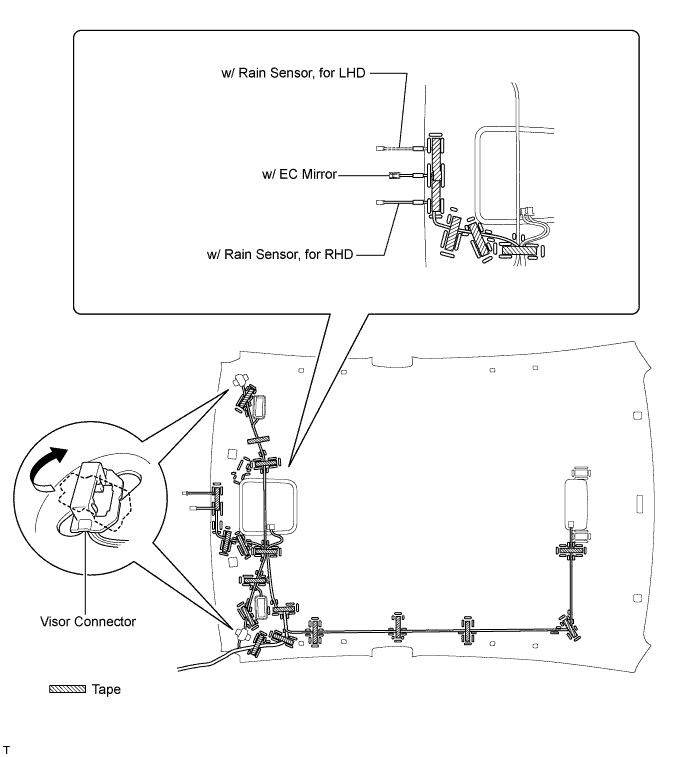 w/ Rain Sensor, for LHD

w/ EC Mirror

w/ Rain Sensor, for RHD

Visor Connector

Tape

T