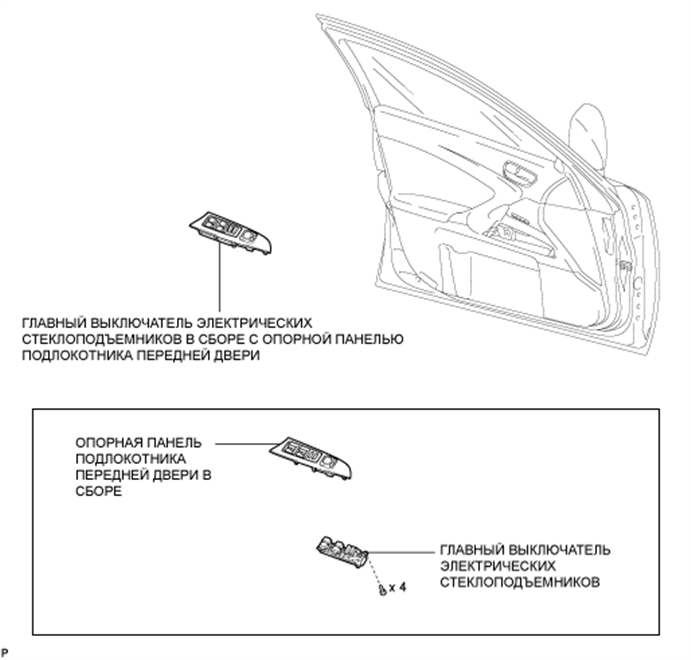 ГЛАВНЫЙ ВЫКЛЮЧАТЕЛЬ ЭЛЕКТРИЧЕСКИХ СТЕКЛОПОДЪЕМНИКОВ В СБОРЕ С ОПОРНОЙ ПАНЕЛЬЮ ПОДЛОКОТНИКА ПЕРЕДНЕЙ ДВЕРИ

ОПОРНАЯ ПАНЕЛЬ ПОДЛОКОТНИКА ПЕРЕДНЕЙ ДВЕРИ В СБОРЕ

ГЛАВНЫЙ ВЫКЛЮЧАТЕЛЬ ЭЛЕКТРИЧЕСКИХ СТЕКЛОПОДЪЕМНИКОВ

x 4

P