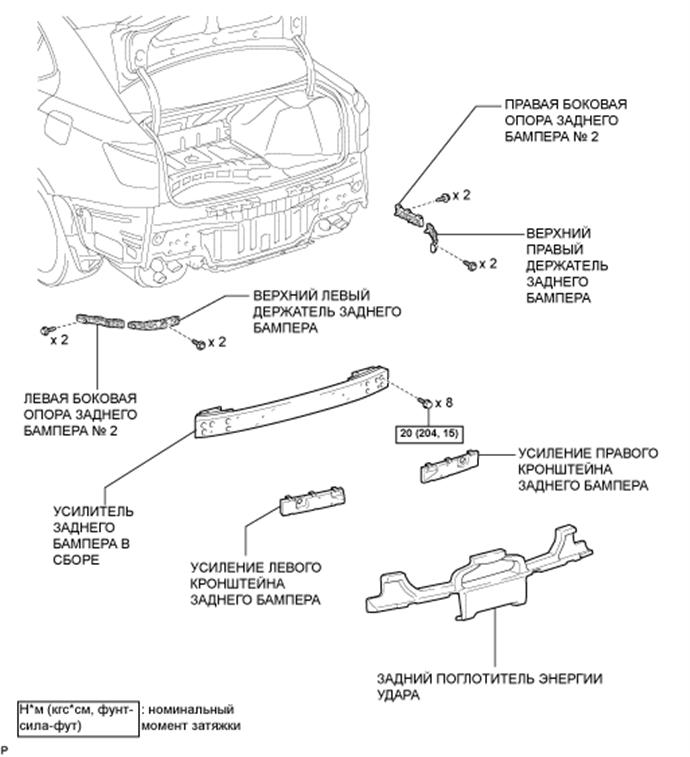 ПРАВАЯ БОКОВАЯ ОПОРА ЗАДНЕГО БАМПЕРА № 2

x 2

ВЕРХНИЙ ПРАВЫЙ ДЕРЖАТЕЛЬ ЗАДНЕГО БАМПЕРА

x 2

ВЕРХНИЙ ЛЕВЫЙ ДЕРЖАТЕЛЬ ЗАДНЕГО БАМПЕРА

x 2

x 2

ЛЕВАЯ БОКОВАЯ ОПОРА ЗАДНЕГО БАМПЕРА № 2

x 8

20 (204, 15)

УСИЛЕНИЕ ПРАВОГО КРОНШТЕЙНА ЗАДНЕГО БАМПЕРА

УСИЛИТЕЛЬ ЗАДНЕГО БАМПЕРА В СБОРЕ

УСИЛЕНИЕ ЛЕВОГО КРОНШТЕЙНА ЗАДНЕГО БАМПЕРА

ЗАДНИЙ ПОГЛОТИТЕЛЬ ЭНЕРГИИ УДАРА

Н*м (кгс*см, фунт-сила-фут) : номинальный момент затяжки

P