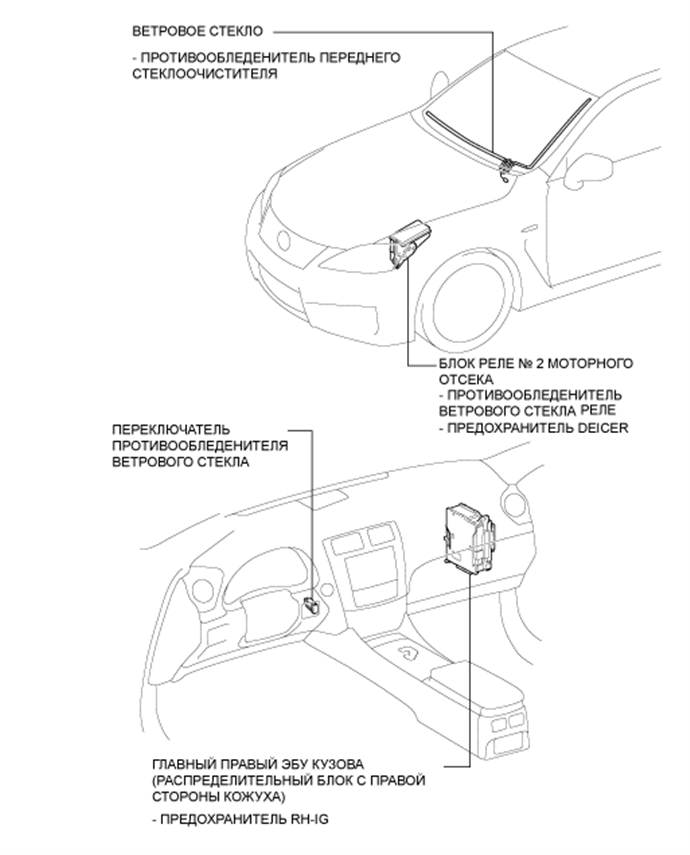 ВЕТРОВОЕ СТЕКЛО

- ПРОТИВООБЛЕДЕНИТЕЛЬ ПЕРЕДНЕГО СТЕКЛООЧИСТИТЕЛЯ

БЛОК РЕЛЕ № 2 МОТОРНОГО ОТСЕКА
- ПРОТИВООБЛЕДЕНИТЕЛЬ ВЕТРОВОГО СТЕКЛА РЕЛЕ
- ПРЕДОХРАНИТЕЛЬ DEICER

ПЕРЕКЛЮЧАТЕЛЬ ПРОТИВООБЛЕДЕНИТЕЛЯ ВЕТРОВОГО СТЕКЛА

ГЛАВНЫЙ ПРАВЫЙ ЭБУ КУЗОВА (РАСПРЕДЕЛИТЕЛЬНЫЙ БЛОК С ПРАВОЙ СТОРОНЫ КОЖУХА)

- ПРЕДОХРАНИТЕЛЬ RH-IG