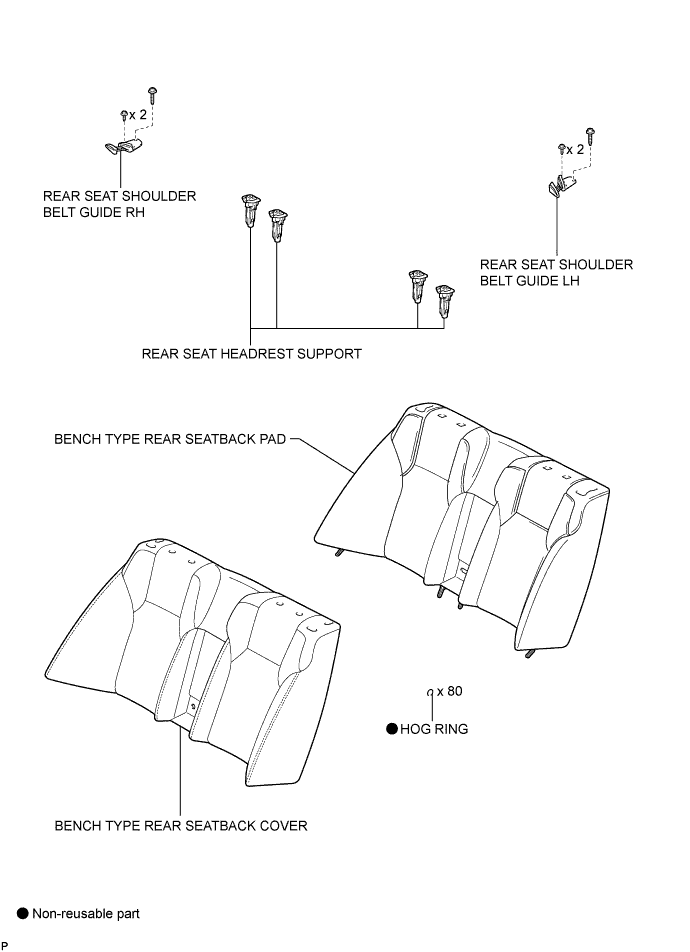 x 2

REAR SEAT SHOULDER BELT GUIDE RH

x 2

REAR SEAT SHOULDER BELT GUIDE LH

REAR SEAT HEADREST SUPPORT

BENCH TYPE REAR SEATBACK PAD

x 80

● HOG RING

BENCH TYPE REAR SEATBACK COVER

● Non-reusable part

P