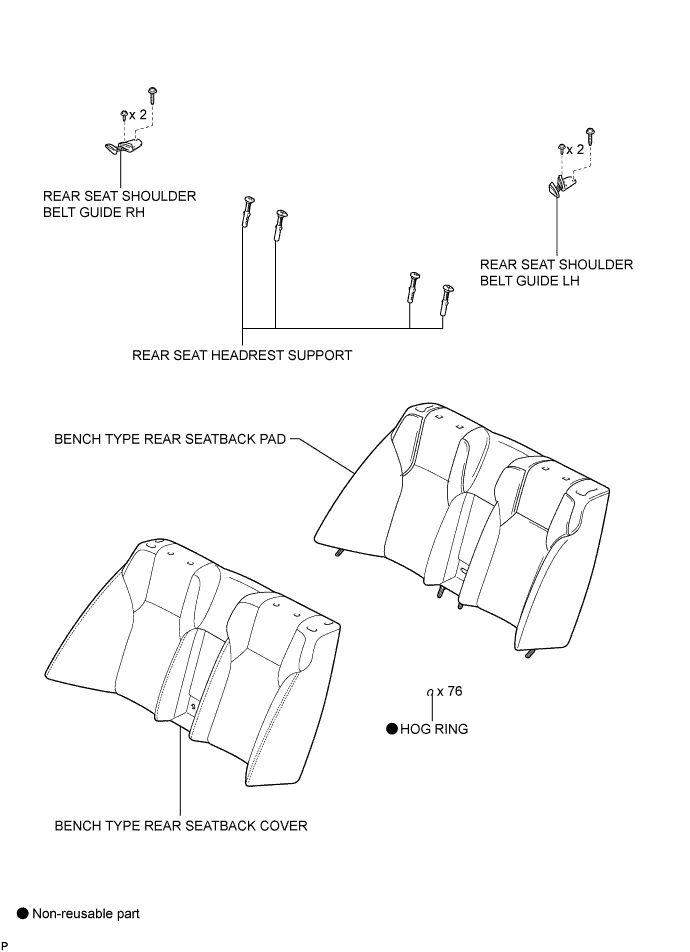 x 2

REAR SEAT SHOULDER BELT GUIDE RH

x 2

REAR SEAT SHOULDER BELT GUIDE LH

REAR SEAT HEADREST SUPPORT

BENCH TYPE REAR SEATBACK PAD

x 76

● HOG RING

BENCH TYPE REAR SEATBACK COVER

● Non-reusable part

P