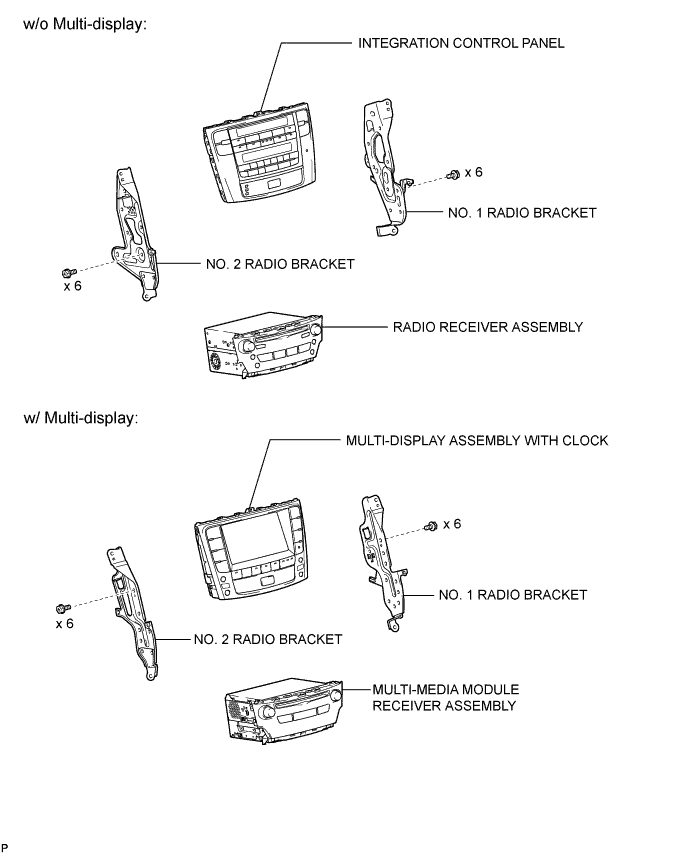 w/o Multi-display:

INTEGRATION CONTROL PANEL

x 6

NO. 1 RADIO BRACKET

NO. 2 RADIO BRACKET

x 6

RADIO RECEIVER ASSEMBLY

w/ Multi-display:

MULTI-DISPLAY ASSEMBLY WITH CLOCK

x 6

NO. 1 RADIO BRACKET

x 6

NO. 2 RADIO BRACKET

MULTI-MEDIA MODULE RECEIVER ASSEMBLY

P