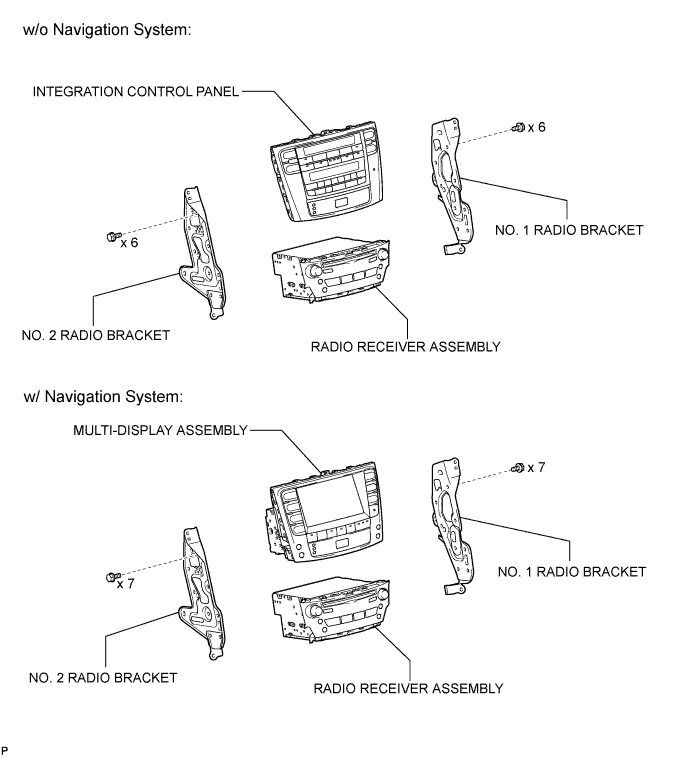 w/o Navigation System:

INTEGRATION CONTROL PANEL

x 6

NO. 1 RADIO BRACKET

x 6

NO. 2 RADIO BRACKET

RADIO RECEIVER ASSEMBLY

w/ Navigation System:

MULTI-DISPLAY ASSEMBLY

x 7

NO. 1 RADIO BRACKET

x 7

NO. 2 RADIO BRACKET

RADIO RECEIVER ASSEMBLY

P