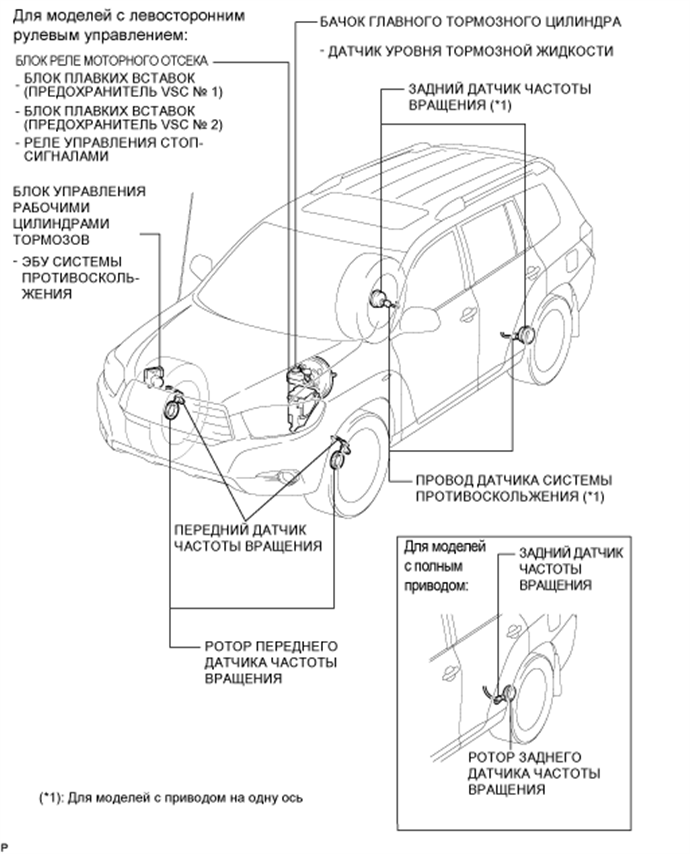 Для моделей с левосторонним рулевым управлением:

БЛОК РЕЛЕ МОТОРНОГО ОТСЕКА
- БЛОК ПЛАВКИХ ВСТАВОК (ПРЕДОХРАНИТЕЛЬ VSC № 1)
- БЛОК ПЛАВКИХ ВСТАВОК (ПРЕДОХРАНИТЕЛЬ VSC № 2)
- РЕЛЕ УПРАВЛЕНИЯ СТОП-СИГНАЛАМИ

БЛОК УПРАВЛЕНИЯ РАБОЧИМИ ЦИЛИНДРАМИ ТОРМОЗОВ
- ЭБУ СИСТЕМЫ ПРОТИВОСКОЛЬЖЕНИЯ

БАЧОК ГЛАВНОГО ТОРМОЗНОГО ЦИЛИНДРА
- ДАТЧИК УРОВНЯ ТОРМОЗНОЙ ЖИДКОСТИ

ЗАДНИЙ ДАТЧИК ЧАСТОТЫ ВРАЩЕНИЯ (*1)

ПРОВОД ДАТЧИКА СИСТЕМЫ ПРОТИВОСКОЛЬЖЕНИЯ (*1)

ПЕРЕДНИЙ ДАТЧИК ЧАСТОТЫ ВРАЩЕНИЯ

РОТОР ПЕРЕДНЕГО ДАТЧИКА ЧАСТОТЫ ВРАЩЕНИЯ

Для моделей с полным приводом:

ЗАДНИЙ ДАТЧИК ЧАСТОТЫ ВРАЩЕНИЯ

РОТОР ЗАДНЕГО ДАТЧИКА ЧАСТОТЫ ВРАЩЕНИЯ

(*1): Для моделей с приводом на одну ось

P