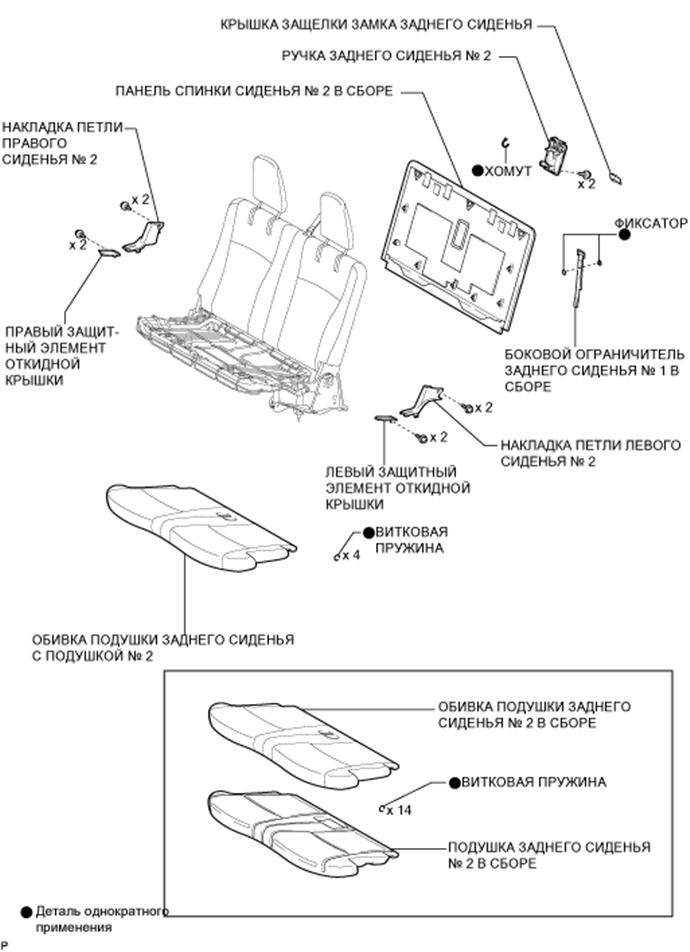 КРЫШКА ЗАЩЕЛКИ ЗАМКА ЗАДНЕГО СИДЕНЬЯ

РУЧКА ЗАДНЕГО СИДЕНЬЯ № 2

ПАНЕЛЬ СПИНКИ СИДЕНЬЯ № 2 В СБОРЕ

НАКЛАДКА ПЕТЛИ ПРАВОГО СИДЕНЬЯ № 2

x 2

x 2

●ХОМУТ

x 2

●ФИКСАТОР

ПРАВЫЙ ЗАЩИТНЫЙ ЭЛЕМЕНТ ОТКИДНОЙ КРЫШКИ

БОКОВОЙ ОГРАНИЧИТЕЛЬ ЗАДНЕГО СИДЕНЬЯ № 1 В СБОРЕ

x 2

x 2

НАКЛАДКА ПЕТЛИ ЛЕВОГО СИДЕНЬЯ № 2

ЛЕВЫЙ ЗАЩИТНЫЙ ЭЛЕМЕНТ ОТКИДНОЙ КРЫШКИ

●ВИТКОВАЯ ПРУЖИНА

x 4

ОБИВКА ПОДУШКИ ЗАДНЕГО СИДЕНЬЯ С ПОДУШКОЙ № 2

ОБИВКА ПОДУШКИ ЗАДНЕГО СИДЕНЬЯ № 2 В СБОРЕ

●ВИТКОВАЯ ПРУЖИНА

x 14

ПОДУШКА ЗАДНЕГО СИДЕНЬЯ № 2 В СБОРЕ

● Деталь однократного применения

P