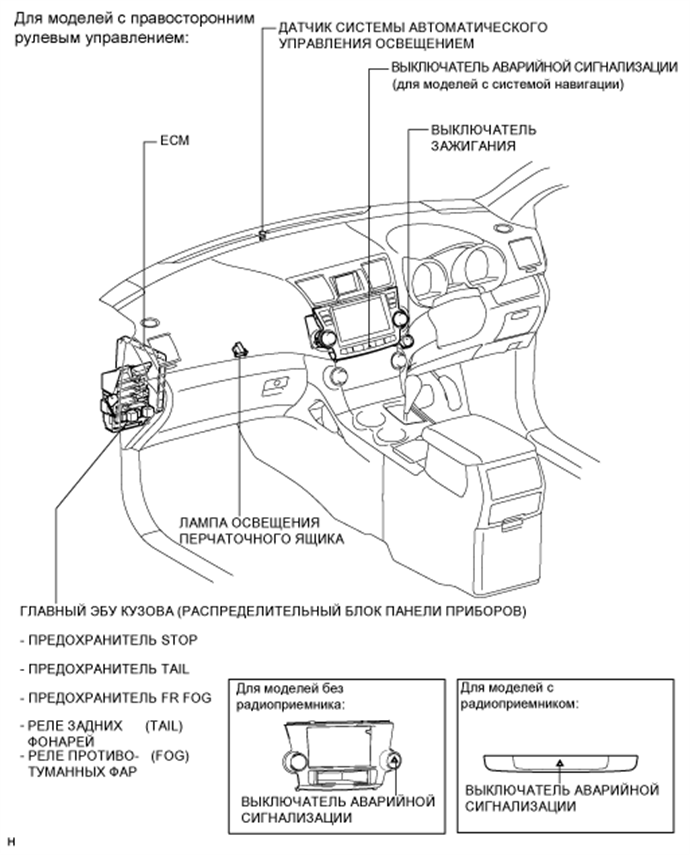 Для моделей с правосторонним рулевым управлением:

ДАТЧИК СИСТЕМЫ АВТОМАТИЧЕСКОГО УПРАВЛЕНИЯ ОСВЕЩЕНИЕМ

ВЫКЛЮЧАТЕЛЬ АВАРИЙНОЙ СИГНАЛИЗАЦИИ (для моделей с системой навигации)

ВЫКЛЮЧАТЕЛЬ ЗАЖИГАНИЯ

ECM

ЛАМПА ОСВЕЩЕНИЯ ПЕРЧАТОЧНОГО ЯЩИКА

ГЛАВНЫЙ ЭБУ КУЗОВА (РАСПРЕДЕЛИТЕЛЬНЫЙ БЛОК ПАНЕЛИ ПРИБОРОВ)

- ПРЕДОХРАНИТЕЛЬ STOP

- ПРЕДОХРАНИТЕЛЬ TAIL

- ПРЕДОХРАНИТЕЛЬ FR FOG

- РЕЛЕ ЗАДНИХ (TAIL) ФОНАРЕЙ

- РЕЛЕ ПРОТИВО- (FOG) ТУМАННЫХ ФАР

Для моделей без радиоприемника:

ВЫКЛЮЧАТЕЛЬ АВАРИЙНОЙ СИГНАЛИЗАЦИИ

Для моделей с радиоприемником:

ВЫКЛЮЧАТЕЛЬ АВАРИЙНОЙ СИГНАЛИЗАЦИИ

H