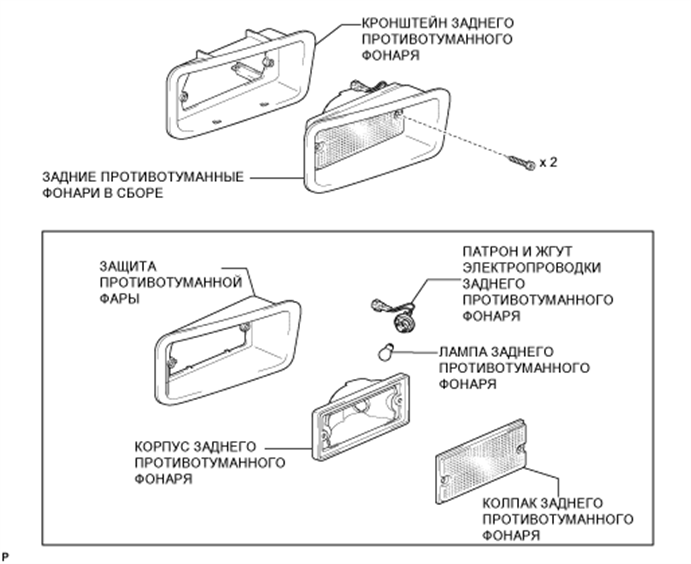 КРОНШТЕЙН ЗАДНЕГО ПРОТИВОТУМАННОГО ФОНАРЯ

x 2

ЗАДНИЕ ПРОТИВОТУМАННЫЕ ФОНАРИ В СБОРЕ

ЗАЩИТА ПРОТИВОТУМАННОЙ ФАРЫ

ПАТРОН И ЖГУТ ЭЛЕКТРОПРОВОДКИ ЗАДНЕГО ПРОТИВОТУМАННОГО ФОНАРЯ

ЛАМПА ЗАДНЕГО ПРОТИВОТУМАННОГО ФОНАРЯ

КОРПУС ЗАДНЕГО ПРОТИВОТУМАННОГО ФОНАРЯ

КОЛПАК ЗАДНЕГО ПРОТИВОТУМАННОГО ФОНАРЯ

P