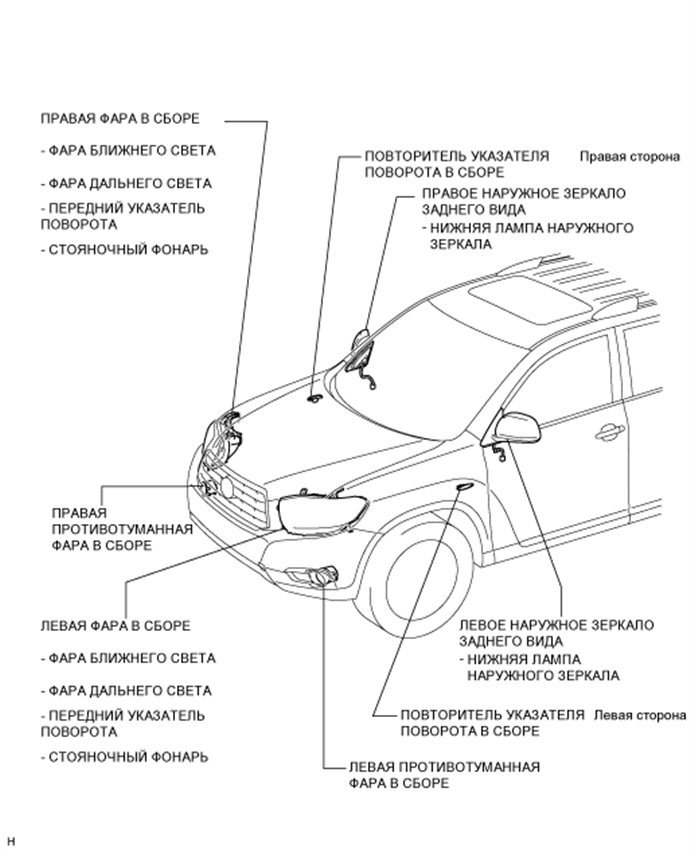 ПРАВАЯ ФАРА В СБОРЕ

- ФАРА БЛИЖНЕГО СВЕТА

- ФАРА ДАЛЬНЕГО СВЕТА

- ПЕРЕДНИЙ УКАЗАТЕЛЬ ПОВОРОТА

- СТОЯНОЧНЫЙ ФОНАРЬ

ПОВТОРИТЕЛЬ УКАЗАТЕЛЯ ПОВОРОТА В СБОРЕ

Правая сторона

ПРАВОЕ НАРУЖНОЕ ЗЕРКАЛО ЗАДНЕГО ВИДА

- НИЖНЯЯ ЛАМПА НАРУЖНОГО ЗЕРКАЛА

ПРАВАЯ ПРОТИВОТУМАННАЯ ФАРА В СБОРЕ

ЛЕВАЯ ФАРА В СБОРЕ

- ФАРА БЛИЖНЕГО СВЕТА

- ФАРА ДАЛЬНЕГО СВЕТА

- ПЕРЕДНИЙ УКАЗАТЕЛЬ ПОВОРОТА

- СТОЯНОЧНЫЙ ФОНАРЬ

ЛЕВОЕ НАРУЖНОЕ ЗЕРКАЛО ЗАДНЕГО ВИДА

- НИЖНЯЯ ЛАМПА НАРУЖНОГО ЗЕРКАЛА

ПОВТОРИТЕЛЬ УКАЗАТЕЛЯ ПОВОРОТА В СБОРЕ

Левая сторона

ЛЕВАЯ ПРОТИВОТУМАННАЯ ФАРА В СБОРЕ

H