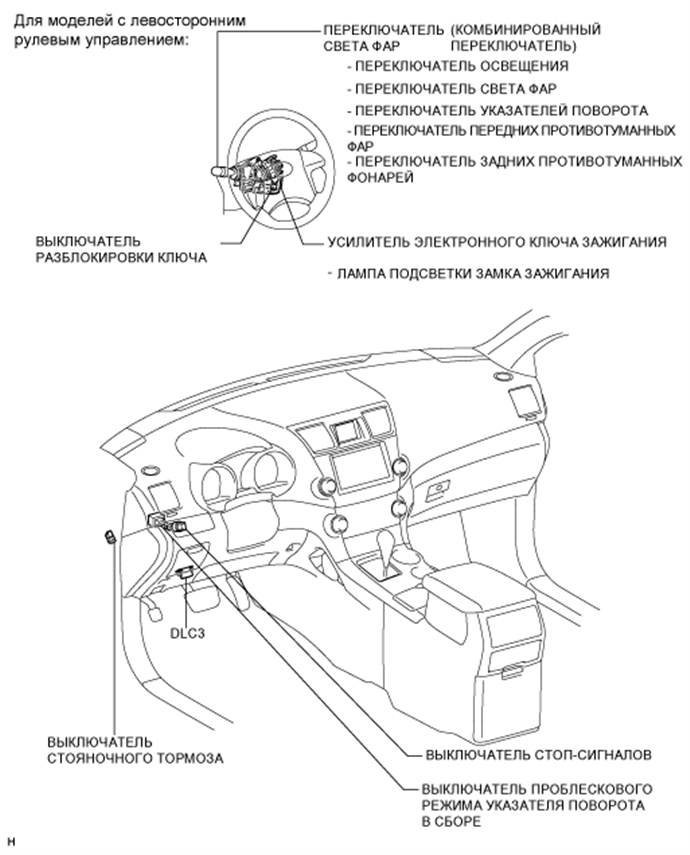 Для моделей с левосторонним рулевым управлением:

ПЕРЕКЛЮЧАТЕЛЬ СВЕТА ФАР (КОМБИНИРОВАННЫЙ ПЕРЕКЛЮЧАТЕЛЬ)
- ПЕРЕКЛЮЧАТЕЛЬ ОСВЕЩЕНИЯ
- ПЕРЕКЛЮЧАТЕЛЬ СВЕТА ФАР
- ПЕРЕКЛЮЧАТЕЛЬ УКАЗАТЕЛЕЙ ПОВОРОТА
- ПЕРЕКЛЮЧАТЕЛЬ ПЕРЕДНИХ ПРОТИВОТУМАННЫХ ФАР
- ПЕРЕКЛЮЧАТЕЛЬ ЗАДНИХ ПРОТИВОТУМАННЫХ ФОНАРЕЙ

ВЫКЛЮЧАТЕЛЬ РАЗБЛОКИРОВКИ КЛЮЧА

УСИЛИТЕЛЬ ЭЛЕКТРОННОГО КЛЮЧА ЗАЖИГАНИЯ

- ЛАМПА ПОДСВЕТКИ ЗАМКА ЗАЖИГАНИЯ

DLC3

ВЫКЛЮЧАТЕЛЬ СТОЯНОЧНОГО ТОРМОЗА

ВЫКЛЮЧАТЕЛЬ СТОП-СИГНАЛОВ

ВЫКЛЮЧАТЕЛЬ ПРОБЛЕСКОВОГО РЕЖИМА УКАЗАТЕЛЯ ПОВОРОТА В СБОРЕ

H