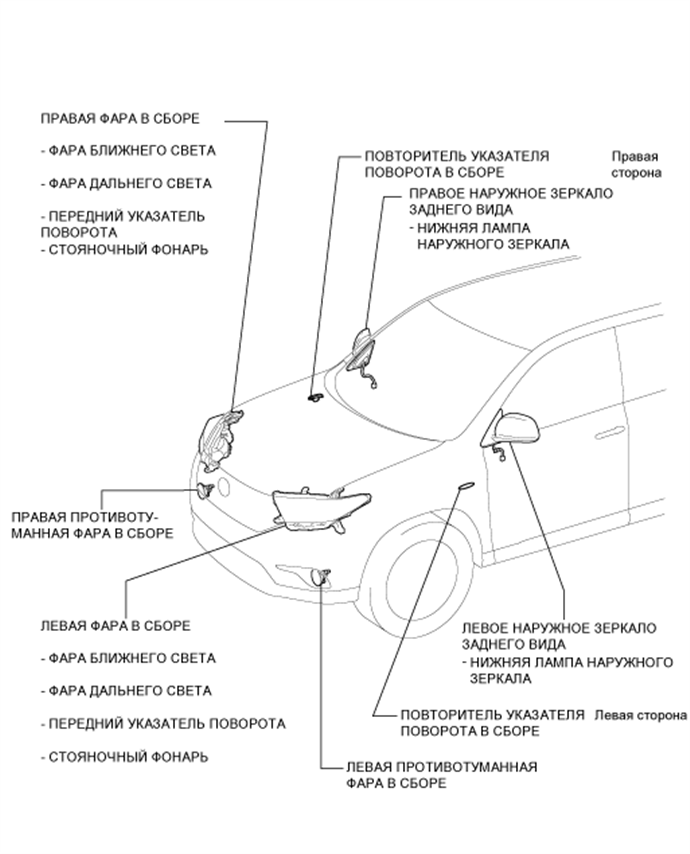 ПРАВАЯ ФАРА В СБОРЕ

- ФАРА БЛИЖНЕГО СВЕТА

- ФАРА ДАЛЬНЕГО СВЕТА

- ПЕРЕДНИЙ УКАЗАТЕЛЬ ПОВОРОТА
- СТОЯНОЧНЫЙ ФОНАРЬ

ПОВТОРИТЕЛЬ УКАЗАТЕЛЯ ПОВОРОТА В СБОРЕ

Правая сторона

ПРАВОЕ НАРУЖНОЕ ЗЕРКАЛО ЗАДНЕГО ВИДА
- НИЖНЯЯ ЛАМПА НАРУЖНОГО ЗЕРКАЛА

ПРАВАЯ ПРОТИВОТУМАННАЯ ФАРА В СБОРЕ

ЛЕВАЯ ФАРА В СБОРЕ

- ФАРА БЛИЖНЕГО СВЕТА

- ФАРА ДАЛЬНЕГО СВЕТА

- ПЕРЕДНИЙ УКАЗАТЕЛЬ ПОВОРОТА

- СТОЯНОЧНЫЙ ФОНАРЬ

ЛЕВОЕ НАРУЖНОЕ ЗЕРКАЛО ЗАДНЕГО ВИДА
- НИЖНЯЯ ЛАМПА НАРУЖНОГО ЗЕРКАЛА

ПОВТОРИТЕЛЬ УКАЗАТЕЛЯ ПОВОРОТА В СБОРЕ

Левая сторона

ЛЕВАЯ ПРОТИВОТУМАННАЯ ФАРА В СБОРЕ