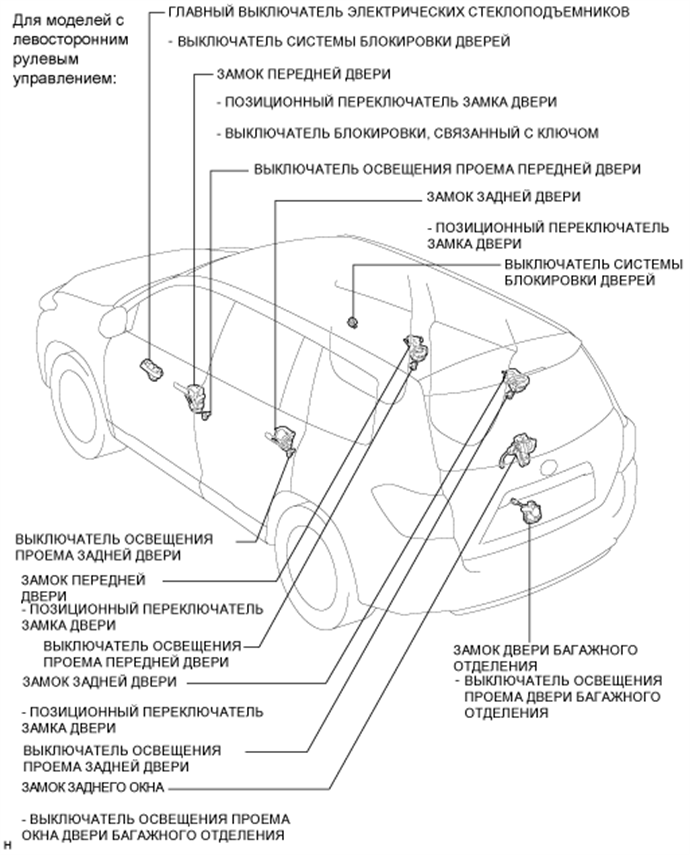 Для моделей с левосторонним рулевым управлением:

ГЛАВНЫЙ ВЫКЛЮЧАТЕЛЬ ЭЛЕКТРИЧЕСКИХ СТЕКЛОПОДЪЕМНИКОВ

- ВЫКЛЮЧАТЕЛЬ СИСТЕМЫ БЛОКИРОВКИ ДВЕРЕЙ

ЗАМОК ПЕРЕДНЕЙ ДВЕРИ

- ПОЗИЦИОННЫЙ ПЕРЕКЛЮЧАТЕЛЬ ЗАМКА ДВЕРИ

- ВЫКЛЮЧАТЕЛЬ БЛОКИРОВКИ, СВЯЗАННЫЙ С КЛЮЧОМ

ВЫКЛЮЧАТЕЛЬ ОСВЕЩЕНИЯ ПРОЕМА ПЕРЕДНЕЙ ДВЕРИ

ЗАМОК ЗАДНЕЙ ДВЕРИ

- ПОЗИЦИОННЫЙ ПЕРЕКЛЮЧАТЕЛЬ ЗАМКА ДВЕРИ

ВЫКЛЮЧАТЕЛЬ СИСТЕМЫ БЛОКИРОВКИ ДВЕРЕЙ

ВЫКЛЮЧАТЕЛЬ ОСВЕЩЕНИЯ ПРОЕМА ЗАДНЕЙ ДВЕРИ

ЗАМОК ПЕРЕДНЕЙ ДВЕРИ

- ПОЗИЦИОННЫЙ ПЕРЕКЛЮЧАТЕЛЬ ЗАМКА ДВЕРИ

ВЫКЛЮЧАТЕЛЬ ОСВЕЩЕНИЯ ПРОЕМА ПЕРЕДНЕЙ ДВЕРИ

ЗАМОК ЗАДНЕЙ ДВЕРИ

- ПОЗИЦИОННЫЙ ПЕРЕКЛЮЧАТЕЛЬ ЗАМКА ДВЕРИ

ВЫКЛЮЧАТЕЛЬ ОСВЕЩЕНИЯ ПРОЕМА ЗАДНЕЙ ДВЕРИ

ЗАМОК ЗАДНЕГО ОКНА

- ВЫКЛЮЧАТЕЛЬ ОСВЕЩЕНИЯ ПРОЕМА ОКНА ДВЕРИ БАГАЖНОГО ОТДЕЛЕНИЯ

ЗАМОК ДВЕРИ БАГАЖНОГО ОТДЕЛЕНИЯ

- ВЫКЛЮЧАТЕЛЬ ОСВЕЩЕНИЯ ПРОЕМА ДВЕРИ БАГАЖНОГО ОТДЕЛЕНИЯ

H