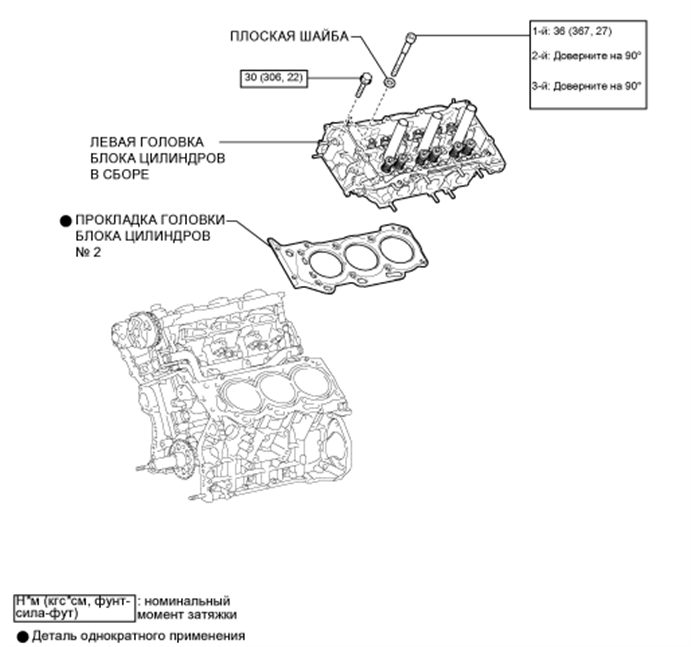 ПЛОСКАЯ ШАЙБА

1-й: 36 (367, 27)

2-й: Доверните на 90°

3-й: Доверните на 90°

30 (306, 22)

ЛЕВАЯ ГОЛОВКА БЛОКА ЦИЛИНДРОВ В СБОРЕ

● ПРОКЛАДКА ГОЛОВКИ БЛОКА ЦИЛИНДРОВ № 2

Н*м (кгс*см, фунт-сила-фут) : номинальный момент затяжки

● Деталь однократного применения