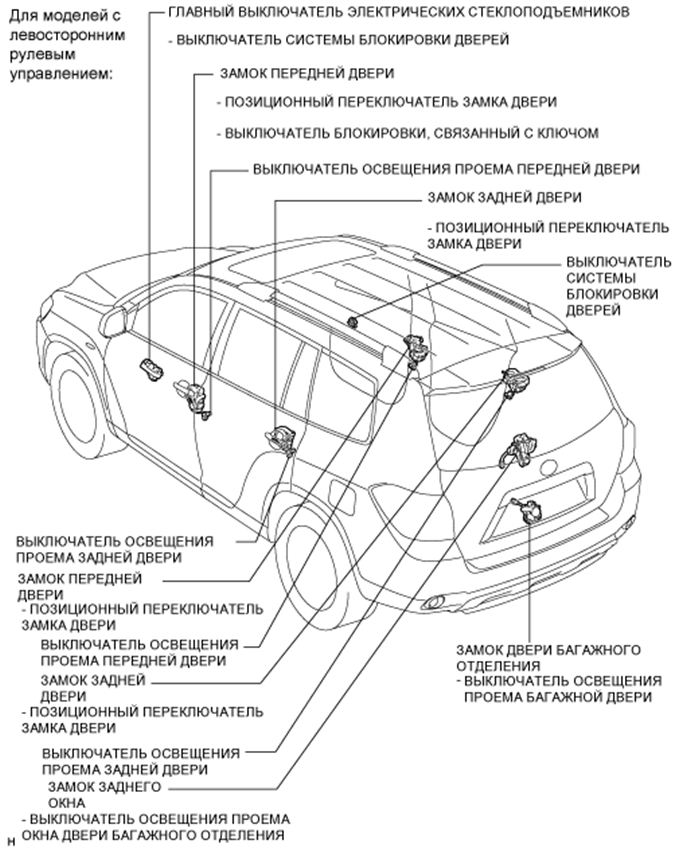 Для моделей с левосторонним рулевым управлением:

ГЛАВНЫЙ ВЫКЛЮЧАТЕЛЬ ЭЛЕКТРИЧЕСКИХ СТЕКЛОПОДЪЕМНИКОВ
- ВЫКЛЮЧАТЕЛЬ СИСТЕМЫ БЛОКИРОВКИ ДВЕРЕЙ

ЗАМОК ПЕРЕДНЕЙ ДВЕРИ
- ПОЗИЦИОННЫЙ ПЕРЕКЛЮЧАТЕЛЬ ЗАМКА ДВЕРИ
- ВЫКЛЮЧАТЕЛЬ БЛОКИРОВКИ, СВЯЗАННЫЙ С КЛЮЧОМ

ВЫКЛЮЧАТЕЛЬ ОСВЕЩЕНИЯ ПРОЕМА ПЕРЕДНЕЙ ДВЕРИ

ЗАМОК ЗАДНЕЙ ДВЕРИ
- ПОЗИЦИОННЫЙ ПЕРЕКЛЮЧАТЕЛЬ ЗАМКА ДВЕРИ

ВЫКЛЮЧАТЕЛЬ СИСТЕМЫ БЛОКИРОВКИ ДВЕРЕЙ

ВЫКЛЮЧАТЕЛЬ ОСВЕЩЕНИЯ ПРОЕМА ЗАДНЕЙ ДВЕРИ

ЗАМОК ПЕРЕДНЕЙ ДВЕРИ
- ПОЗИЦИОННЫЙ ПЕРЕКЛЮЧАТЕЛЬ ЗАМКА ДВЕРИ

ВЫКЛЮЧАТЕЛЬ ОСВЕЩЕНИЯ ПРОЕМА ПЕРЕДНЕЙ ДВЕРИ

ЗАМОК ЗАДНЕЙ ДВЕРИ
- ПОЗИЦИОННЫЙ ПЕРЕКЛЮЧАТЕЛЬ ЗАМКА ДВЕРИ

ВЫКЛЮЧАТЕЛЬ ОСВЕЩЕНИЯ ПРОЕМА ЗАДНЕЙ ДВЕРИ

ЗАМОК ЗАДНЕГО ОКНА
- ВЫКЛЮЧАТЕЛЬ ОСВЕЩЕНИЯ ПРОЕМА ОКНА ДВЕРИ БАГАЖНОГО ОТДЕЛЕНИЯ

ЗАМОК ДВЕРИ БАГАЖНОГО ОТДЕЛЕНИЯ
- ВЫКЛЮЧАТЕЛЬ ОСВЕЩЕНИЯ ПРОЕМА БАГАЖНОЙ ДВЕРИ

H