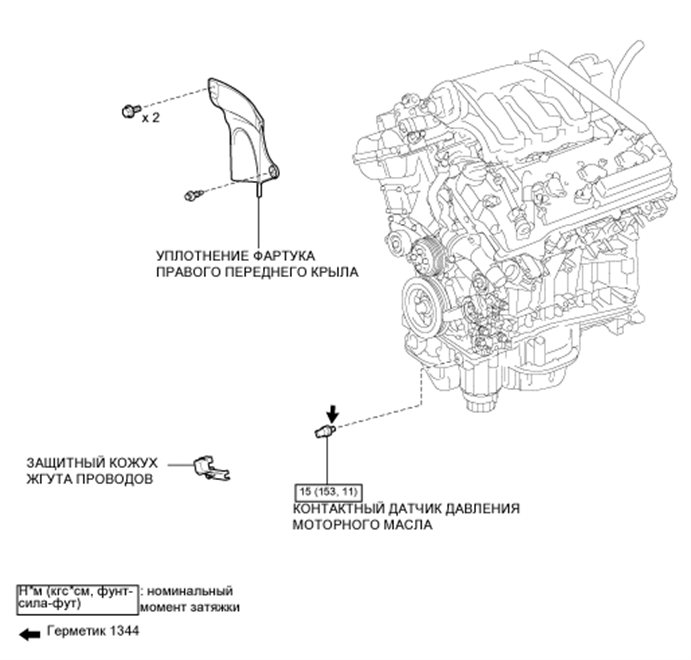 x 2

УПЛОТНЕНИЕ ФАРТУКА ПРАВОГО ПЕРЕДНЕГО КРЫЛА

ЗАЩИТНЫЙ КОЖУХ ЖГУТА ПРОВОДОВ

15 (153, 11)

КОНТАКТНЫЙ ДАТЧИК ДАВЛЕНИЯ МОТОРНОГО МАСЛА

Н*м (кгс*см, фунт-сила-фут) : номинальный момент затяжки

Герметик 1344