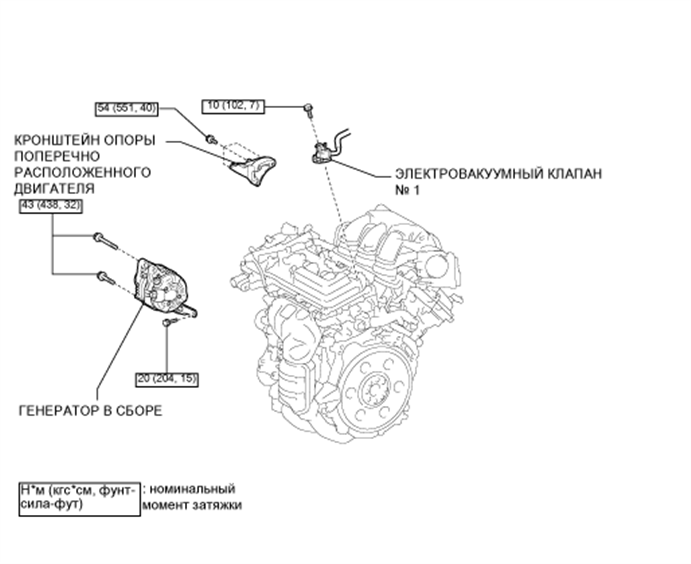 54 (551, 40)

10 (102, 7)

КРОНШТЕЙН ОПОРЫ ПОПЕРЕЧНО РАСПОЛОЖЕННОГО ДВИГАТЕЛЯ

ЭЛЕКТРОВАКУУМНЫЙ КЛАПАН № 1

43 (438, 32)

20 (204, 15)

ГЕНЕРАТОР В СБОРЕ

Н*м (кгс*см, фунт-сила-фут) : номинальный момент затяжки