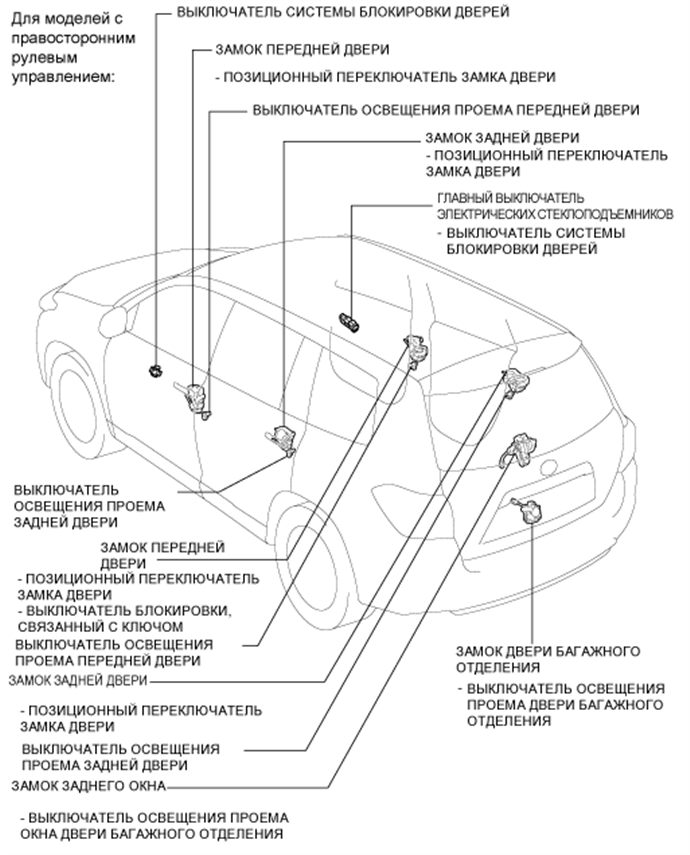 Для моделей с правосторонним рулевым управлением:

ВЫКЛЮЧАТЕЛЬ СИСТЕМЫ БЛОКИРОВКИ ДВЕРЕЙ

ЗАМОК ПЕРЕДНЕЙ ДВЕРИ

- ПОЗИЦИОННЫЙ ПЕРЕКЛЮЧАТЕЛЬ ЗАМКА ДВЕРИ

ВЫКЛЮЧАТЕЛЬ ОСВЕЩЕНИЯ ПРОЕМА ПЕРЕДНЕЙ ДВЕРИ

ЗАМОК ЗАДНЕЙ ДВЕРИ
- ПОЗИЦИОННЫЙ ПЕРЕКЛЮЧАТЕЛЬ ЗАМКА ДВЕРИ

ГЛАВНЫЙ ВЫКЛЮЧАТЕЛЬ ЭЛЕКТРИЧЕСКИХ СТЕКЛОПОДЪЕМНИКОВ
- ВЫКЛЮЧАТЕЛЬ СИСТЕМЫ БЛОКИРОВКИ ДВЕРЕЙ

ВЫКЛЮЧАТЕЛЬ ОСВЕЩЕНИЯ ПРОЕМА ЗАДНЕЙ ДВЕРИ

ЗАМОК ПЕРЕДНЕЙ ДВЕРИ
- ПОЗИЦИОННЫЙ ПЕРЕКЛЮЧАТЕЛЬ ЗАМКА ДВЕРИ
- ВЫКЛЮЧАТЕЛЬ БЛОКИРОВКИ, СВЯЗАННЫЙ С КЛЮЧОМ

ВЫКЛЮЧАТЕЛЬ ОСВЕЩЕНИЯ ПРОЕМА ПЕРЕДНЕЙ ДВЕРИ

ЗАМОК ЗАДНЕЙ ДВЕРИ

- ПОЗИЦИОННЫЙ ПЕРЕКЛЮЧАТЕЛЬ ЗАМКА ДВЕРИ

ВЫКЛЮЧАТЕЛЬ ОСВЕЩЕНИЯ ПРОЕМА ЗАДНЕЙ ДВЕРИ

ЗАМОК ЗАДНЕГО ОКНА

- ВЫКЛЮЧАТЕЛЬ ОСВЕЩЕНИЯ ПРОЕМА ОКНА ДВЕРИ БАГАЖНОГО ОТДЕЛЕНИЯ

ЗАМОК ДВЕРИ БАГАЖНОГО ОТДЕЛЕНИЯ

- ВЫКЛЮЧАТЕЛЬ ОСВЕЩЕНИЯ ПРОЕМА ДВЕРИ БАГАЖНОГО ОТДЕЛЕНИЯ