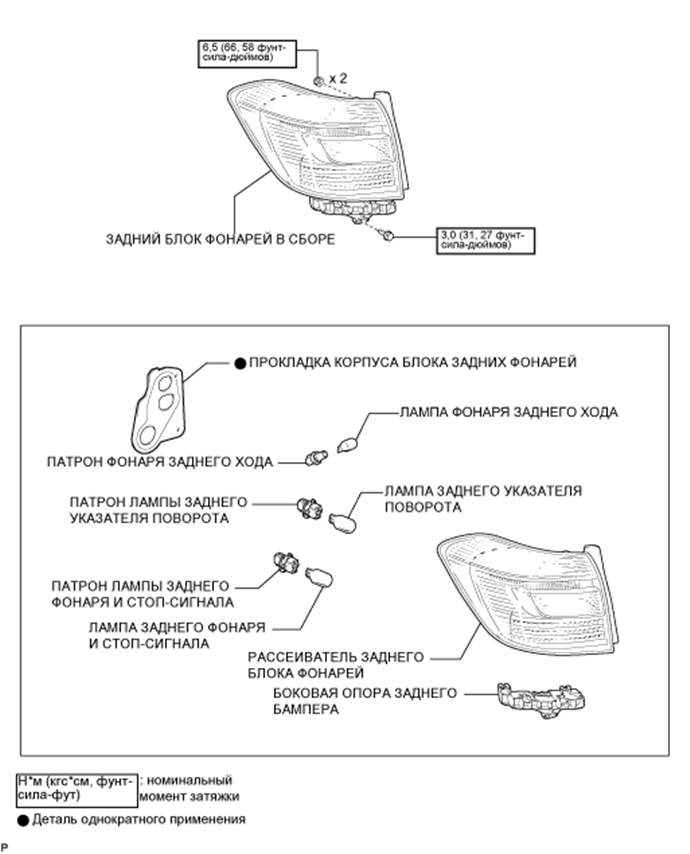 6,5 (66, 58 фунт-сила-дюймов)

x 2

ЗАДНИЙ БЛОК ФОНАРЕЙ В СБОРЕ

3,0 (31, 27 фунт-сила-дюймов)

● ПРОКЛАДКА КОРПУСА БЛОКА ЗАДНИХ ФОНАРЕЙ

ЛАМПА ФОНАРЯ ЗАДНЕГО ХОДА

ПАТРОН ФОНАРЯ ЗАДНЕГО ХОДА

ЛАМПА ЗАДНЕГО УКАЗАТЕЛЯ ПОВОРОТА

ПАТРОН ЛАМПЫ ЗАДНЕГО УКАЗАТЕЛЯ ПОВОРОТА

ПАТРОН ЛАМПЫ ЗАДНЕГО ФОНАРЯ И СТОП-СИГНАЛА

ЛАМПА ЗАДНЕГО ФОНАРЯ И СТОП-СИГНАЛА

РАССЕИВАТЕЛЬ ЗАДНЕГО БЛОКА ФОНАРЕЙ

БОКОВАЯ ОПОРА ЗАДНЕГО БАМПЕРА

Н*м (кгс*см, фунт-сила-фут) : номинальный момент затяжки

● Деталь однократного применения

P